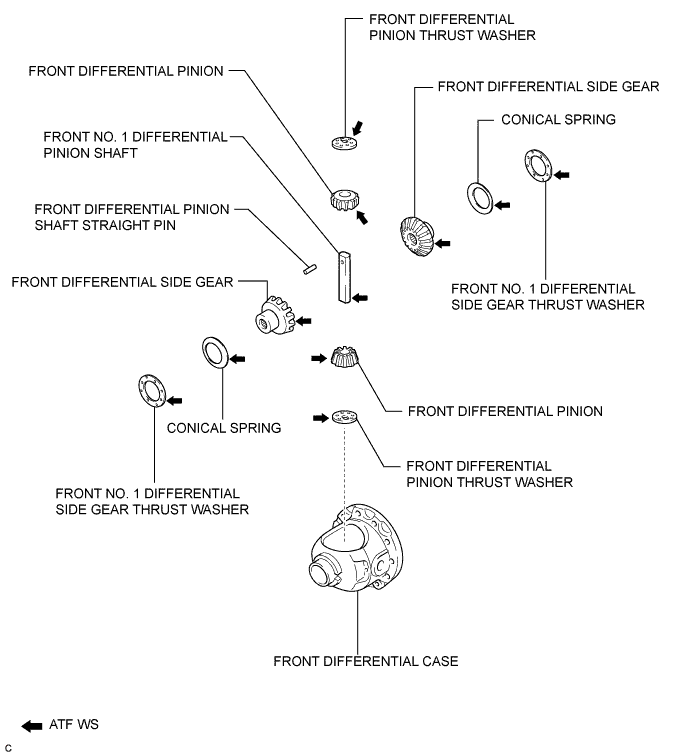 FRONT DIFFERENTIAL PINION THRUST WASHER

FRONT DIFFERENTIAL PINION

FRONT DIFFERENTIAL SIDE GEAR

CONICAL SPRING

FRONT NO. 1 DIFFERENTIAL PINION SHAFT

FRONT DIFFERENTIAL PINION SHAFT STRAIGHT PIN

FRONT DIFFERENTIAL SIDE GEAR

FRONT NO. 1 DIFFERENTIAL SIDE GEAR THRUST WASHER

FRONT DIFFERENTIAL PINION

CONICAL SPRING

FRONT DIFFERENTIAL PINION THRUST WASHER

FRONT NO. 1 DIFFERENTIAL SIDE GEAR THRUST WASHER

FRONT DIFFERENTIAL CASE

ATF WS

C