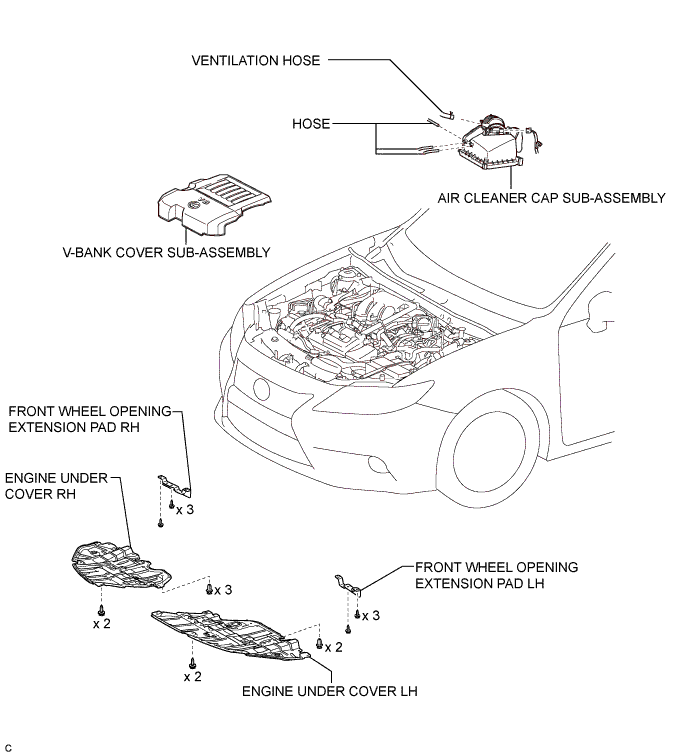 VENTILATION HOSE

HOSE

AIR CLEANER CAP SUB-ASSEMBLY

V-BANK COVER SUB-ASSEMBLY

FRONT WHEEL OPENING EXTENSION PAD RH

ENGINE UNDER COVER RH

x 3

x 3

x 2

FRONT WHEEL OPENING EXTENSION PAD LH

x 3

x 2

x 2

ENGINE UNDER COVER LH

C