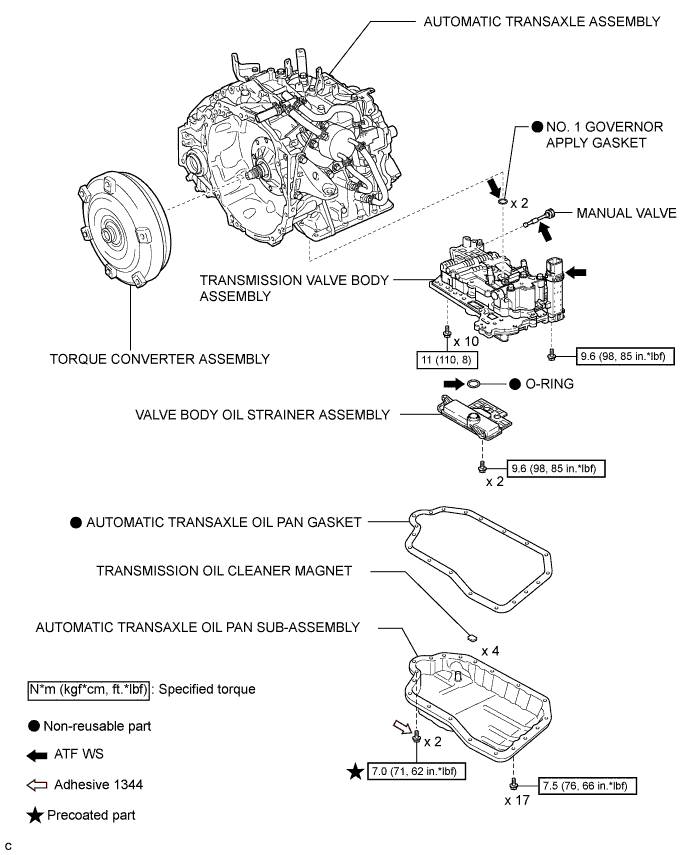 AUTOMATIC TRANSAXLE ASSEMBLY

● NO. 1 GOVERNOR APPLY GASKET

x 2

MANUAL VALVE

TRANSMISSION VALVE BODY ASSEMBLY

x 10

11 (110, 8)

9.6 (98, 85 in.*lbf)

TORQUE CONVERTER ASSEMBLY

● O-RING

VALVE BODY OIL STRAINER ASSEMBLY

9.6 (98, 85 in.*lbf)

x 2

● AUTOMATIC TRANSAXLE OIL PAN GASKET

TRANSMISSION OIL CLEANER MAGNET

AUTOMATIC TRANSAXLE OIL PAN SUB-ASSEMBLY

x 4

N*m (kgf*cm, ft.*lbf) : Specified torque

● Non-reusable part

ATF WS

Adhesive 1344

★ Precoated part

x 2

★ 7.0 (71, 62 in.*lbf)

7.5 (76, 66 in.*lbf)

x 17

C