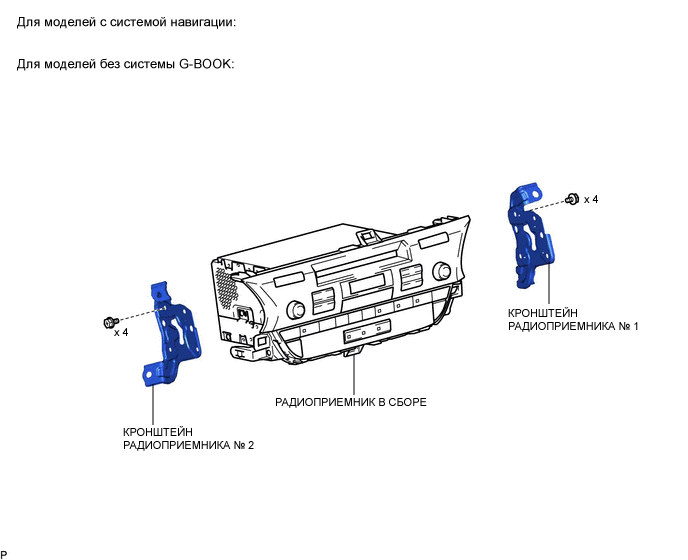 Для моделей с системой навигации:

Для моделей без системы G-BOOK:

x 4

x 4

КРОНШТЕЙН РАДИОПРИЕМНИКА № 1

РАДИОПРИЕМНИК В СБОРЕ

КРОНШТЕЙН РАДИОПРИЕМНИКА № 2

P