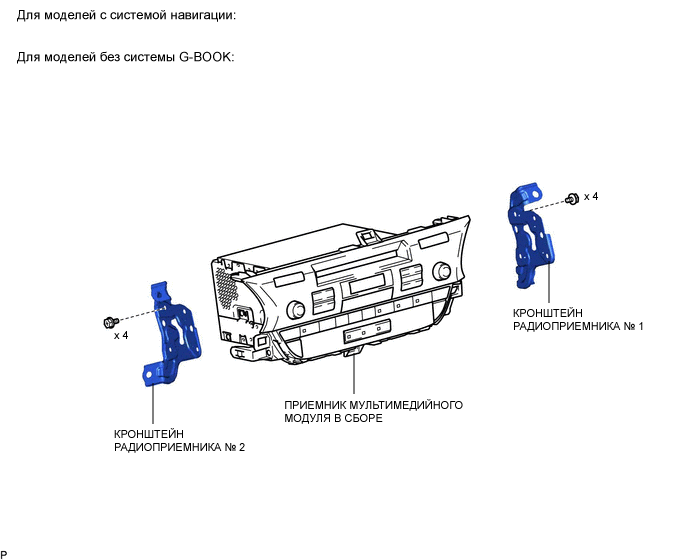 Для моделей с системой навигации:

Для моделей без системы G-BOOK:

x 4

КРОНШТЕЙН РАДИОПРИЕМНИКА № 1

x 4

ПРИЕМНИК МУЛЬТИМЕДИЙНОГО МОДУЛЯ В СБОРЕ

КРОНШТЕЙН РАДИОПРИЕМНИКА № 2

P