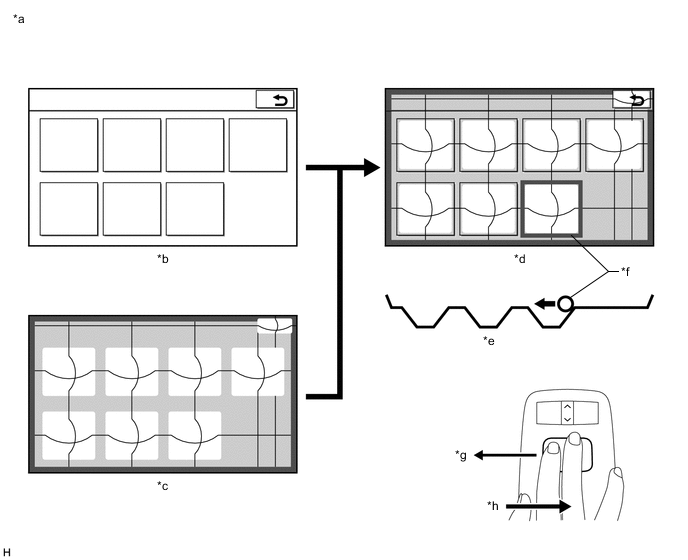 *a

*b

*c

*d

*f

*e

*g

*h

H