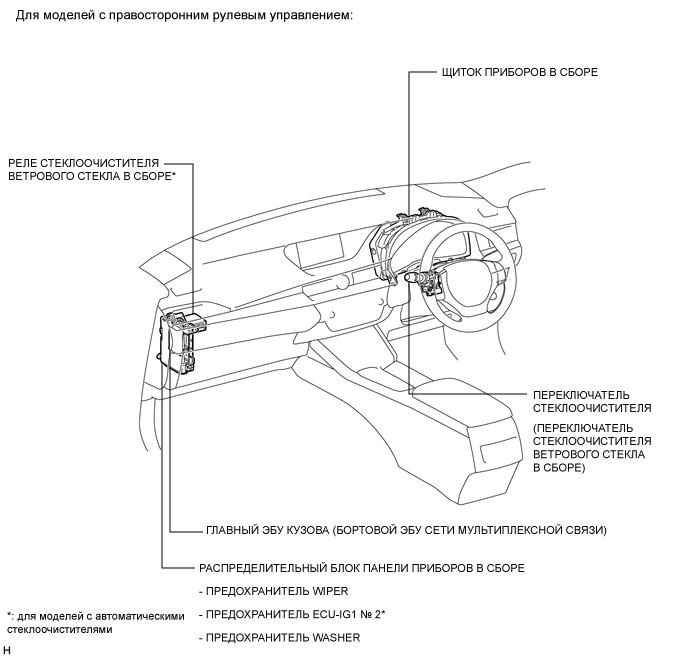 Для моделей с правосторонним рулевым управлением:

ЩИТОК ПРИБОРОВ В СБОРЕ

РЕЛЕ СТЕКЛООЧИСТИТЕЛЯ ВЕТРОВОГО СТЕКЛА В СБОРЕ*

ПЕРЕКЛЮЧАТЕЛЬ СТЕКЛООЧИСТИТЕЛЯ

(ПЕРЕКЛЮЧАТЕЛЬ СТЕКЛООЧИСТИТЕЛЯ ВЕТРОВОГО СТЕКЛА В СБОРЕ)

ГЛАВНЫЙ ЭБУ КУЗОВА (БОРТОВОЙ ЭБУ СЕТИ МУЛЬТИПЛЕКСНОЙ СВЯЗИ)

РАСПРЕДЕЛИТЕЛЬНЫЙ БЛОК ПАНЕЛИ ПРИБОРОВ В СБОРЕ

- ПРЕДОХРАНИТЕЛЬ WIPER

- ПРЕДОХРАНИТЕЛЬ ECU-IG1 № 2*

- ПРЕДОХРАНИТЕЛЬ WASHER

*: для моделей с автоматическими стеклоочистителями

H