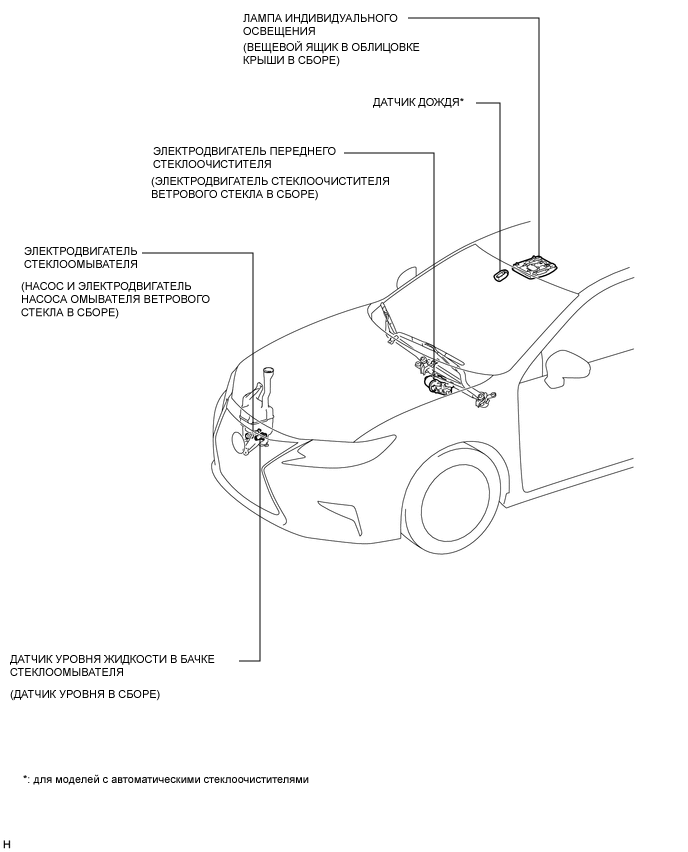 ЛАМПА ИНДИВИДУАЛЬНОГО ОСВЕЩЕНИЯ
(ВЕЩЕВОЙ ЯЩИК В ОБЛИЦОВКЕ КРЫШИ В СБОРЕ)

ДАТЧИК ДОЖДЯ*

ЭЛЕКТРОДВИГАТЕЛЬ ПЕРЕДНЕГО СТЕКЛООЧИСТИТЕЛЯ
(ЭЛЕКТРОДВИГАТЕЛЬ СТЕКЛООЧИСТИТЕЛЯ ВЕТРОВОГО СТЕКЛА В СБОРЕ)

ЭЛЕКТРОДВИГАТЕЛЬ СТЕКЛООМЫВАТЕЛЯ
(НАСОС И ЭЛЕКТРОДВИГАТЕЛЬ НАСОСА ОМЫВАТЕЛЯ ВЕТРОВОГО СТЕКЛА В СБОРЕ)

ДАТЧИК УРОВНЯ ЖИДКОСТИ В БАЧКЕ СТЕКЛООМЫВАТЕЛЯ
(ДАТЧИК УРОВНЯ В СБОРЕ)

*: для моделей с автоматическими стеклоочистителями

H