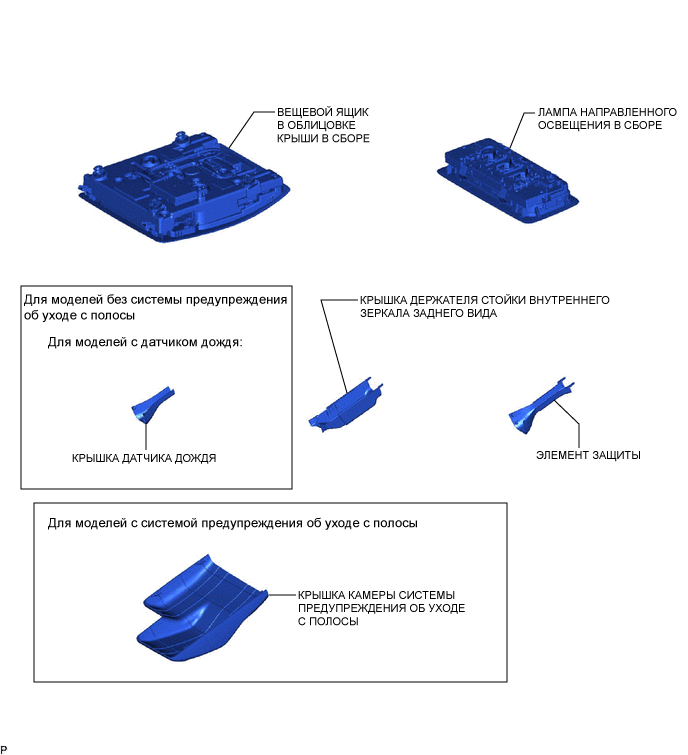 ВЕЩЕВОЙ ЯЩИК В ОБЛИЦОВКЕ КРЫШИ В СБОРЕ

ЛАМПА НАПРАВЛЕННОГО ОСВЕЩЕНИЯ В СБОРЕ

Для моделей без системы предупреждения об уходе с полосы

Для моделей с датчиком дождя:

КРЫШКА ДАТЧИКА ДОЖДЯ

КРЫШКА ДЕРЖАТЕЛЯ СТОЙКИ ВНУТРЕННЕГО ЗЕРКАЛА ЗАДНЕГО ВИДА

ЭЛЕМЕНТ ЗАЩИТЫ

Для моделей с системой предупреждения об уходе с полосы

КРЫШКА КАМЕРЫ СИСТЕМЫ ПРЕДУПРЕЖДЕНИЯ ОБ УХОДЕ С ПОЛОСЫ

P