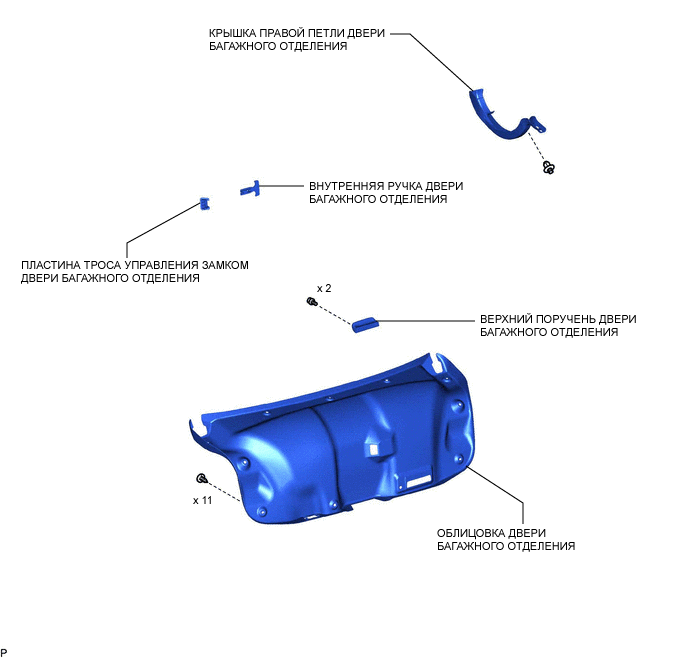 КРЫШКА ПРАВОЙ ПЕТЛИ ДВЕРИ БАГАЖНОГО ОТДЕЛЕНИЯ

ВНУТРЕННЯЯ РУЧКА ДВЕРИ БАГАЖНОГО ОТДЕЛЕНИЯ

ПЛАСТИНА ТРОСА УПРАВЛЕНИЯ ЗАМКОМ ДВЕРИ БАГАЖНОГО ОТДЕЛЕНИЯ

x 2

ВЕРХНИЙ ПОРУЧЕНЬ ДВЕРИ БАГАЖНОГО ОТДЕЛЕНИЯ

x 11

ОБЛИЦОВКА ДВЕРИ БАГАЖНОГО ОТДЕЛЕНИЯ

P