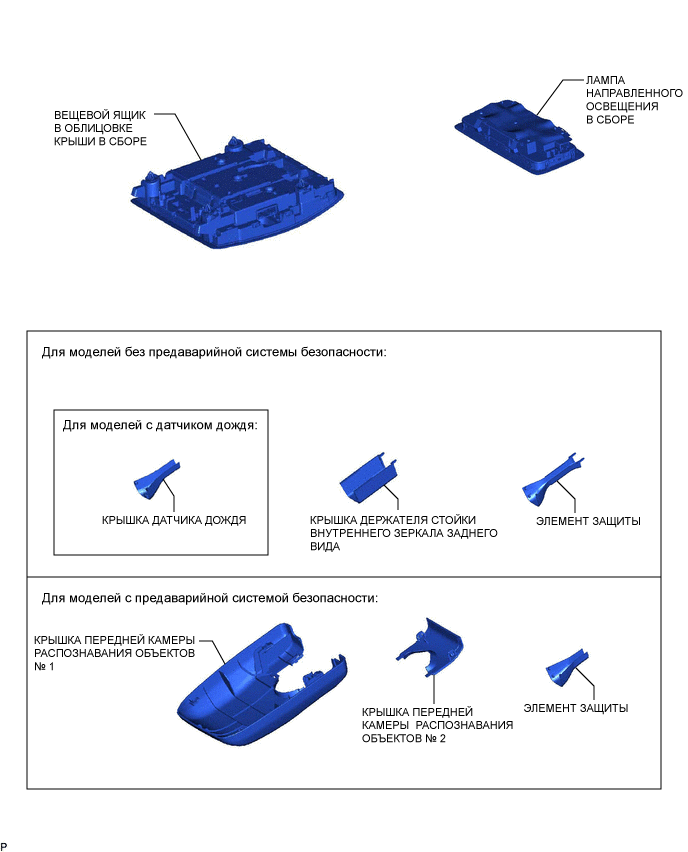 ВЕЩЕВОЙ ЯЩИК В ОБЛИЦОВКЕ КРЫШИ В СБОРЕ

ЛАМПА НАПРАВЛЕННОГО ОСВЕЩЕНИЯ В СБОРЕ

Для моделей без предаварийной системы безопасности:

Для моделей с датчиком дождя:

КРЫШКА ДАТЧИКА ДОЖДЯ

КРЫШКА ДЕРЖАТЕЛЯ СТОЙКИ ВНУТРЕННЕГО ЗЕРКАЛА ЗАДНЕГО ВИДА

ЭЛЕМЕНТ ЗАЩИТЫ

Для моделей с предаварийной системой безопасности:

КРЫШКА ПЕРЕДНЕЙ КАМЕРЫ РАСПОЗНАВАНИЯ ОБЪЕКТОВ № 1

КРЫШКА ПЕРЕДНЕЙ КАМЕРЫ РАСПОЗНАВАНИЯ ОБЪЕКТОВ № 2

ЭЛЕМЕНТ ЗАЩИТЫ

P