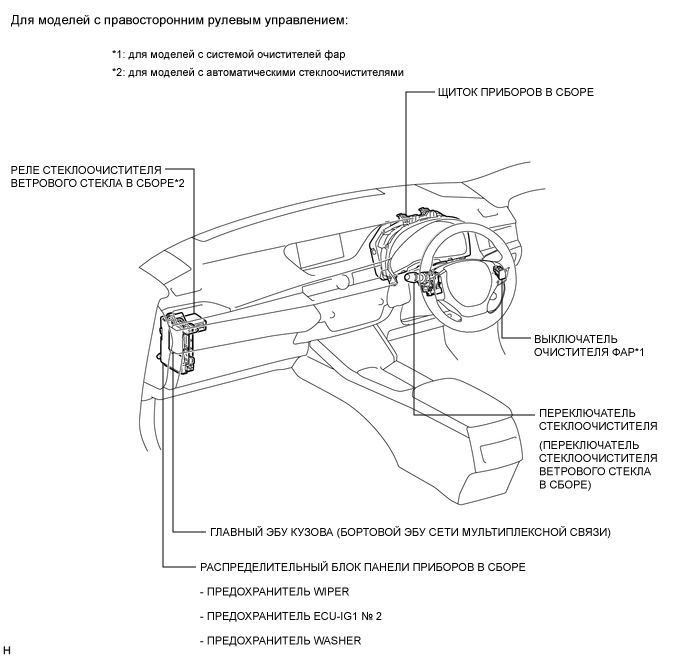 Для моделей с правосторонним рулевым управлением:

*1: для моделей с системой очистителей фар

*2: для моделей с автоматическими стеклоочистителями

ЩИТОК ПРИБОРОВ В СБОРЕ

РЕЛЕ СТЕКЛООЧИСТИТЕЛЯ ВЕТРОВОГО СТЕКЛА В СБОРЕ*2

ВЫКЛЮЧАТЕЛЬ ОЧИСТИТЕЛЯ ФАР*1

ПЕРЕКЛЮЧАТЕЛЬ СТЕКЛООЧИСТИТЕЛЯ

(ПЕРЕКЛЮЧАТЕЛЬ СТЕКЛООЧИСТИТЕЛЯ ВЕТРОВОГО СТЕКЛА В СБОРЕ)

ГЛАВНЫЙ ЭБУ КУЗОВА (БОРТОВОЙ ЭБУ СЕТИ МУЛЬТИПЛЕКСНОЙ СВЯЗИ)

РАСПРЕДЕЛИТЕЛЬНЫЙ БЛОК ПАНЕЛИ ПРИБОРОВ В СБОРЕ

- ПРЕДОХРАНИТЕЛЬ WIPER

- ПРЕДОХРАНИТЕЛЬ ECU-IG1 № 2

- ПРЕДОХРАНИТЕЛЬ WASHER

H