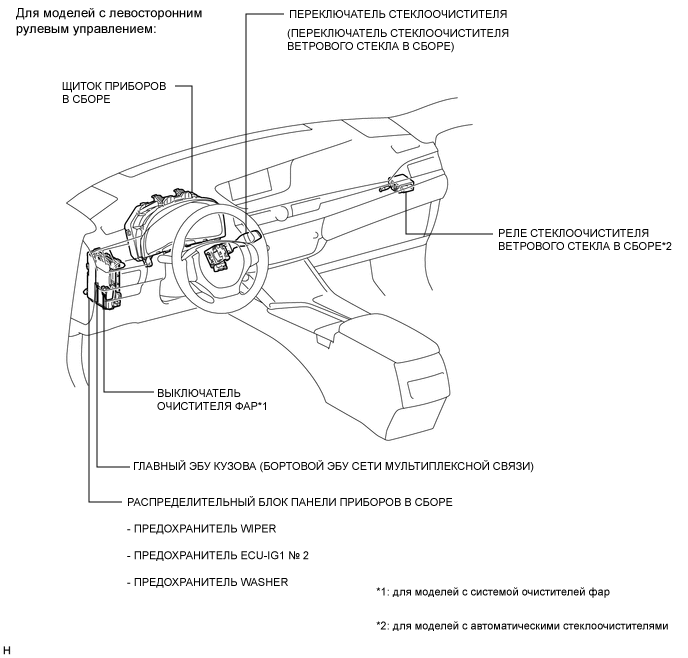 Для моделей с левосторонним рулевым управлением:

ПЕРЕКЛЮЧАТЕЛЬ СТЕКЛООЧИСТИТЕЛЯ

(ПЕРЕКЛЮЧАТЕЛЬ СТЕКЛООЧИСТИТЕЛЯ ВЕТРОВОГО СТЕКЛА В СБОРЕ)

ЩИТОК ПРИБОРОВ В СБОРЕ

РЕЛЕ СТЕКЛООЧИСТИТЕЛЯ ВЕТРОВОГО СТЕКЛА В СБОРЕ*2

ВЫКЛЮЧАТЕЛЬ ОЧИСТИТЕЛЯ ФАР*1

ГЛАВНЫЙ ЭБУ КУЗОВА (БОРТОВОЙ ЭБУ СЕТИ МУЛЬТИПЛЕКСНОЙ СВЯЗИ)

РАСПРЕДЕЛИТЕЛЬНЫЙ БЛОК ПАНЕЛИ ПРИБОРОВ В СБОРЕ

- ПРЕДОХРАНИТЕЛЬ WIPER

- ПРЕДОХРАНИТЕЛЬ ECU-IG1 № 2

- ПРЕДОХРАНИТЕЛЬ WASHER

*1: для моделей с системой очистителей фар

*2: для моделей с автоматическими стеклоочистителями

H