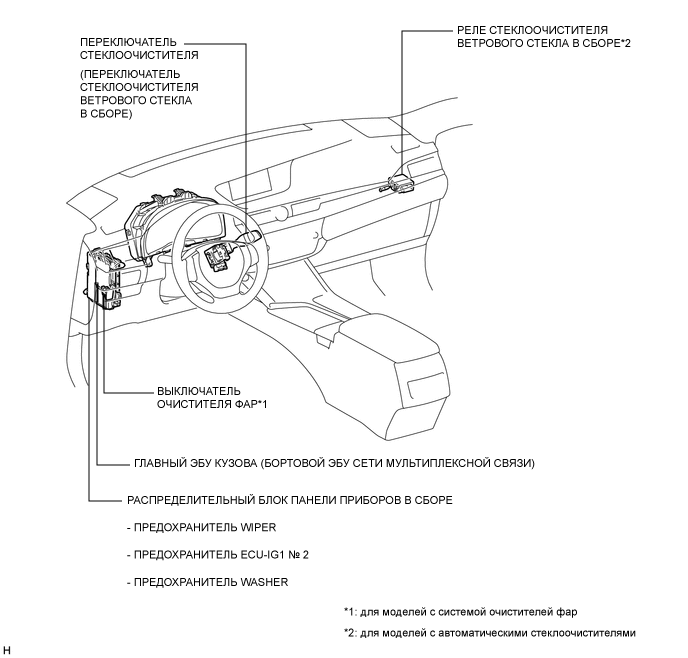 ПЕРЕКЛЮЧАТЕЛЬ СТЕКЛООЧИСТИТЕЛЯ

(ПЕРЕКЛЮЧАТЕЛЬ СТЕКЛООЧИСТИТЕЛЯ ВЕТРОВОГО СТЕКЛА В СБОРЕ)

РЕЛЕ СТЕКЛООЧИСТИТЕЛЯ ВЕТРОВОГО СТЕКЛА В СБОРЕ*2

ВЫКЛЮЧАТЕЛЬ ОЧИСТИТЕЛЯ ФАР*1

ГЛАВНЫЙ ЭБУ КУЗОВА (БОРТОВОЙ ЭБУ СЕТИ МУЛЬТИПЛЕКСНОЙ СВЯЗИ)

РАСПРЕДЕЛИТЕЛЬНЫЙ БЛОК ПАНЕЛИ ПРИБОРОВ В СБОРЕ

- ПРЕДОХРАНИТЕЛЬ WIPER

- ПРЕДОХРАНИТЕЛЬ ECU-IG1 № 2

- ПРЕДОХРАНИТЕЛЬ WASHER

*1: для моделей с системой очистителей фар

*2: для моделей с автоматическими стеклоочистителями

H