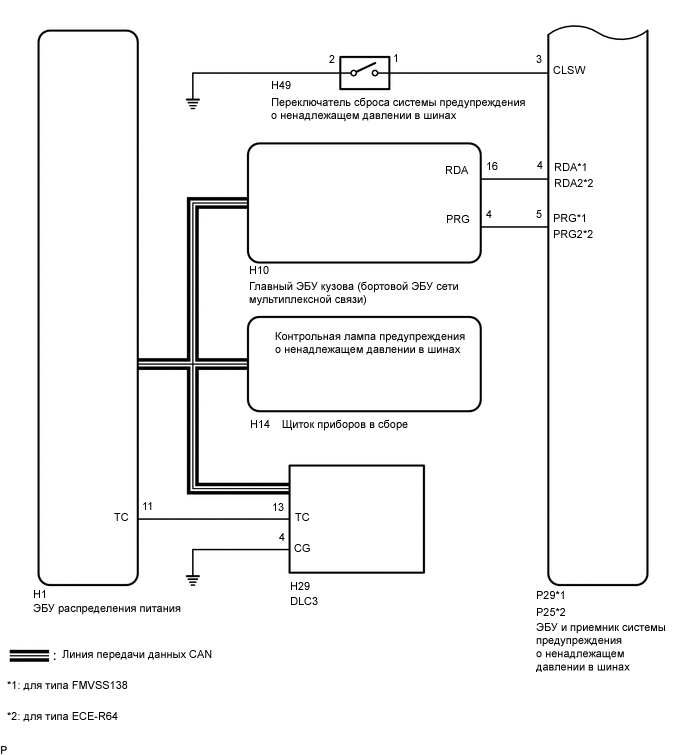 2
1
3
CLSW
H49
Переключатель сброса системы предупреждения о ненадлежащем давлении в шинах

RDA
16
4
RDA*1
RDA2*2
PRG
4
5
PRG*1
PRG2*2
H10
Главный ЭБУ кузова (бортовой ЭБУ сети мультиплексной связи)

Контрольная лампа предупреждения о ненадлежащем давлении в шинах
H14 Щиток приборов в сборе

TC
11
13
TC
4
CG

H1
ЭБУ распределения питания
H29
DLC3
P29*1
P25*2
ЭБУ и приемник системы предупреждения о ненадлежащем давлении в шинах

: Линия передачи данных CAN

*1: для типа FMVSS138

*2: для типа ECE-R64

P