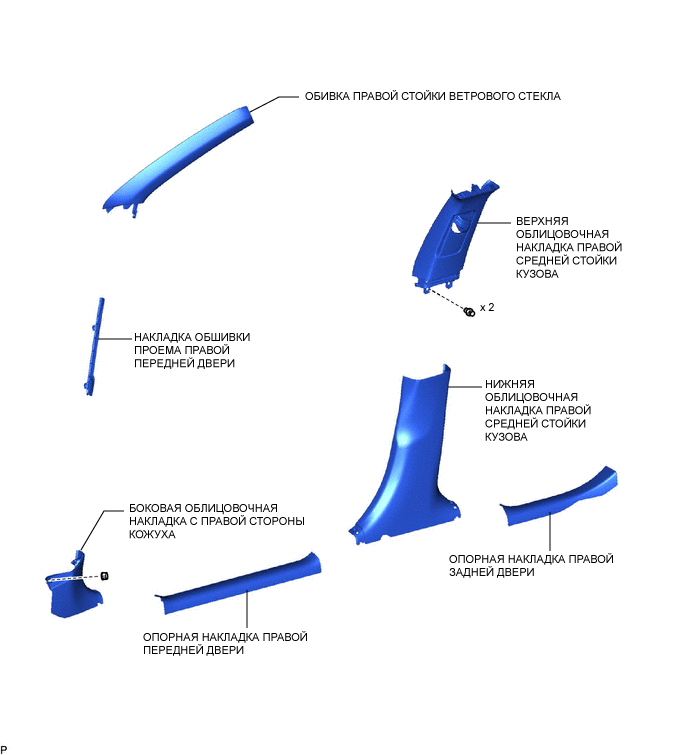 ОБИВКА ПРАВОЙ СТОЙКИ ВЕТРОВОГО СТЕКЛА

ВЕРХНЯЯ ОБЛИЦОВОЧНАЯ НАКЛАДКА ПРАВОЙ СРЕДНЕЙ СТОЙКИ КУЗОВА

x 2

НАКЛАДКА ОБШИВКИ ПРОЕМА ПРАВОЙ ПЕРЕДНЕЙ ДВЕРИ

НИЖНЯЯ ОБЛИЦОВОЧНАЯ НАКЛАДКА ПРАВОЙ СРЕДНЕЙ СТОЙКИ КУЗОВА

БОКОВАЯ ОБЛИЦОВОЧНАЯ НАКЛАДКА С ПРАВОЙ СТОРОНЫ КОЖУХА

ОПОРНАЯ НАКЛАДКА ПРАВОЙ ЗАДНЕЙ ДВЕРИ

ОПОРНАЯ НАКЛАДКА ПРАВОЙ ПЕРЕДНЕЙ ДВЕРИ

P