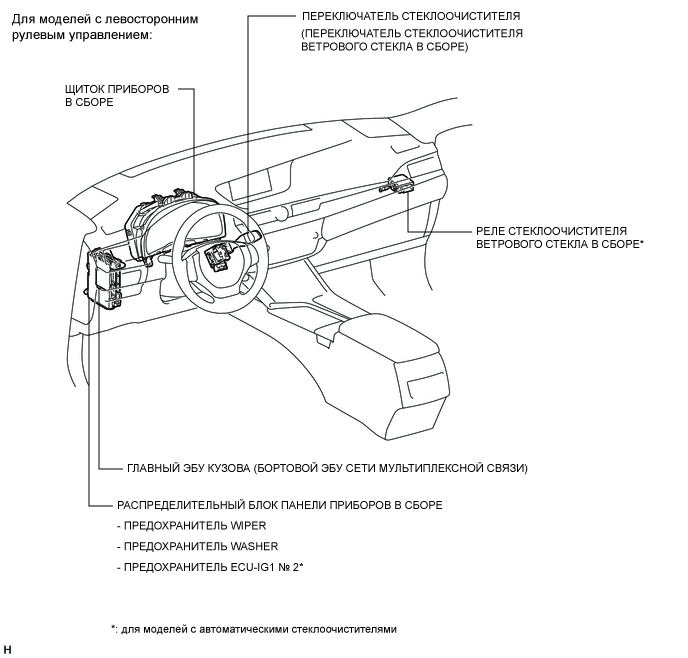 Для моделей с левосторонним рулевым управлением:

ПЕРЕКЛЮЧАТЕЛЬ СТЕКЛООЧИСТИТЕЛЯ
(ПЕРЕКЛЮЧАТЕЛЬ СТЕКЛООЧИСТИТЕЛЯ ВЕТРОВОГО СТЕКЛА В СБОРЕ)

ЩИТОК ПРИБОРОВ В СБОРЕ

РЕЛЕ СТЕКЛООЧИСТИТЕЛЯ ВЕТРОВОГО СТЕКЛА В СБОРЕ*

ГЛАВНЫЙ ЭБУ КУЗОВА (БОРТОВОЙ ЭБУ СЕТИ МУЛЬТИПЛЕКСНОЙ СВЯЗИ)

РАСПРЕДЕЛИТЕЛЬНЫЙ БЛОК ПАНЕЛИ ПРИБОРОВ В СБОРЕ
- ПРЕДОХРАНИТЕЛЬ WIPER
- ПРЕДОХРАНИТЕЛЬ WASHER
- ПРЕДОХРАНИТЕЛЬ ECU-IG1 № 2*

*: для моделей с автоматическими стеклоочистителями

H