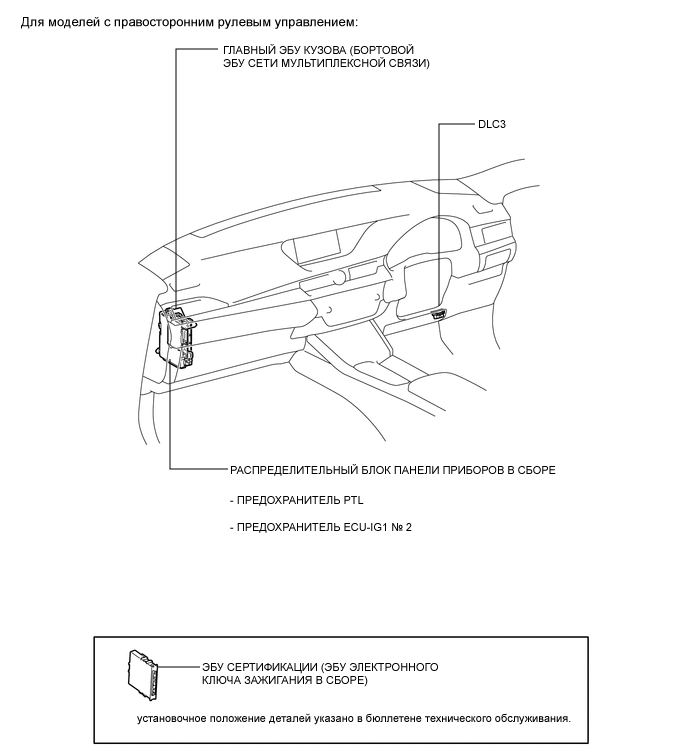 Для моделей с правосторонним рулевым управлением:

ГЛАВНЫЙ ЭБУ КУЗОВА (БОРТОВОЙ ЭБУ СЕТИ МУЛЬТИПЛЕКСНОЙ СВЯЗИ)

DLC3

РАСПРЕДЕЛИТЕЛЬНЫЙ БЛОК ПАНЕЛИ ПРИБОРОВ В СБОРЕ

- ПРЕДОХРАНИТЕЛЬ PTL

- ПРЕДОХРАНИТЕЛЬ ECU-IG1 № 2

ЭБУ СЕРТИФИКАЦИИ (ЭБУ ЭЛЕКТРОННОГО КЛЮЧА ЗАЖИГАНИЯ В СБОРЕ)

установочное положение деталей указано в бюллетене технического обслуживания.