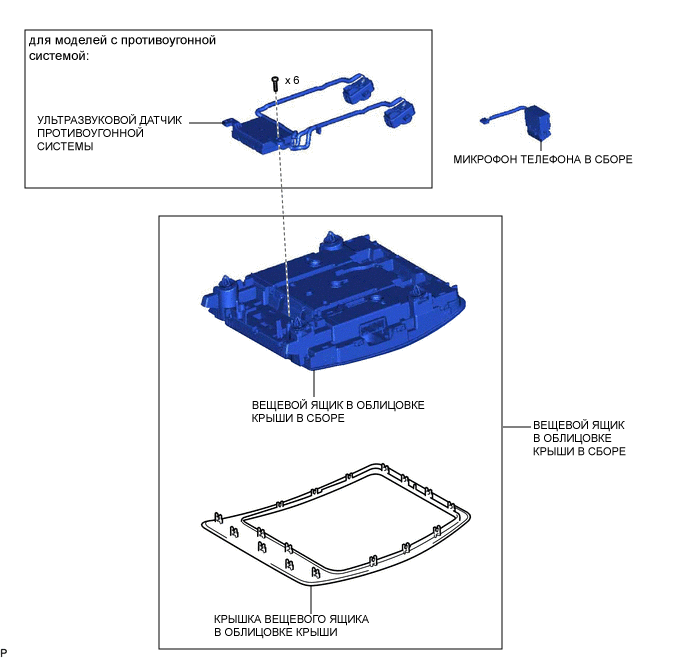 для моделей с противоугонной системой:

x 6

УЛЬТРАЗВУКОВОЙ ДАТЧИК ПРОТИВОУГОННОЙ СИСТЕМЫ

МИКРОФОН ТЕЛЕФОНА В СБОРЕ

ВЕЩЕВОЙ ЯЩИК В ОБЛИЦОВКЕ КРЫШИ В СБОРЕ

ВЕЩЕВОЙ ЯЩИК В ОБЛИЦОВКЕ КРЫШИ В СБОРЕ

КРЫШКА ВЕЩЕВОГО ЯЩИКА В ОБЛИЦОВКЕ КРЫШИ

P