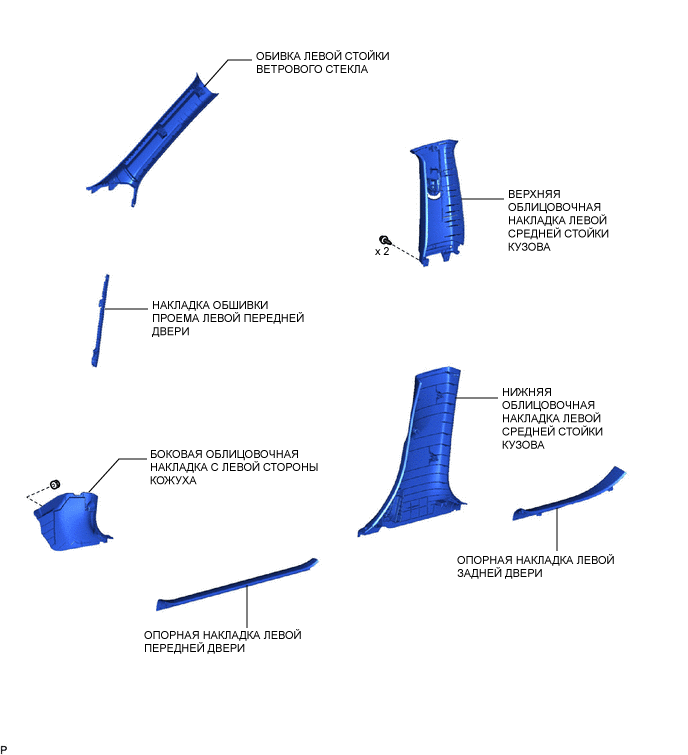 ОБИВКА ЛЕВОЙ СТОЙКИ ВЕТРОВОГО СТЕКЛА

ВЕРХНЯЯ ОБЛИЦОВОЧНАЯ НАКЛАДКА ЛЕВОЙ СРЕДНЕЙ СТОЙКИ КУЗОВА

x 2

НАКЛАДКА ОБШИВКИ ПРОЕМА ЛЕВОЙ ПЕРЕДНЕЙ ДВЕРИ

НИЖНЯЯ ОБЛИЦОВОЧНАЯ НАКЛАДКА ЛЕВОЙ СРЕДНЕЙ СТОЙКИ КУЗОВА

БОКОВАЯ ОБЛИЦОВОЧНАЯ НАКЛАДКА С ЛЕВОЙ СТОРОНЫ КОЖУХА

ОПОРНАЯ НАКЛАДКА ЛЕВОЙ ЗАДНЕЙ ДВЕРИ

ОПОРНАЯ НАКЛАДКА ЛЕВОЙ ПЕРЕДНЕЙ ДВЕРИ

P