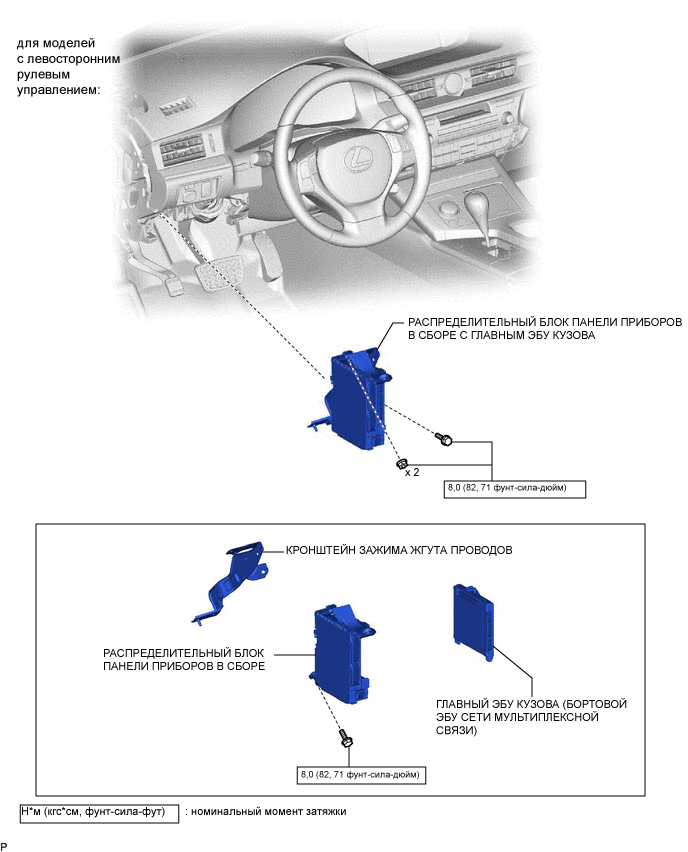 для моделей с левосторонним рулевым управлением:

РАСПРЕДЕЛИТЕЛЬНЫЙ БЛОК ПАНЕЛИ ПРИБОРОВ В СБОРЕ С ГЛАВНЫМ ЭБУ КУЗОВА

x 2

8,0 (82, 71 фунт-сила-дюйм)

КРОНШТЕЙН ЗАЖИМА ЖГУТА ПРОВОДОВ

РАСПРЕДЕЛИТЕЛЬНЫЙ БЛОК ПАНЕЛИ ПРИБОРОВ В СБОРЕ

ГЛАВНЫЙ ЭБУ КУЗОВА (БОРТОВОЙ ЭБУ СЕТИ МУЛЬТИПЛЕКСНОЙ СВЯЗИ)

8,0 (82, 71 фунт-сила-дюйм)

Н*м (кгс*см, фунт-сила-фут) : номинальный момент затяжки

P