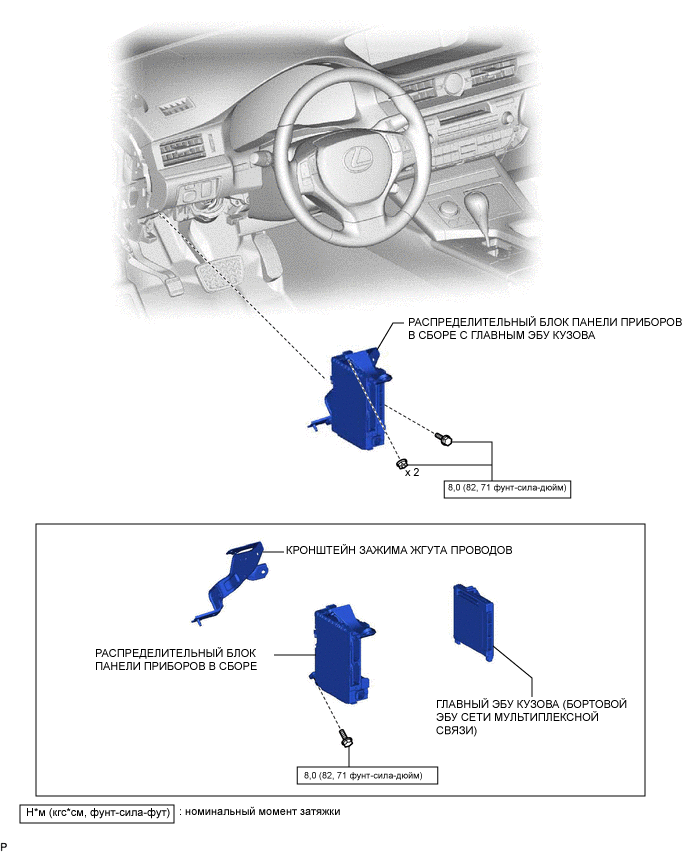 РАСПРЕДЕЛИТЕЛЬНЫЙ БЛОК ПАНЕЛИ ПРИБОРОВ В СБОРЕ С ГЛАВНЫМ ЭБУ КУЗОВА

x 2

8,0 (82, 71 фунт-сила-дюйм)

КРОНШТЕЙН ЗАЖИМА ЖГУТА ПРОВОДОВ

РАСПРЕДЕЛИТЕЛЬНЫЙ БЛОК ПАНЕЛИ ПРИБОРОВ В СБОРЕ

ГЛАВНЫЙ ЭБУ КУЗОВА (БОРТОВОЙ ЭБУ СЕТИ МУЛЬТИПЛЕКСНОЙ СВЯЗИ)

8,0 (82, 71 фунт-сила-дюйм)

Н*м (кгс*см, фунт-сила-фут) : номинальный момент затяжки

P