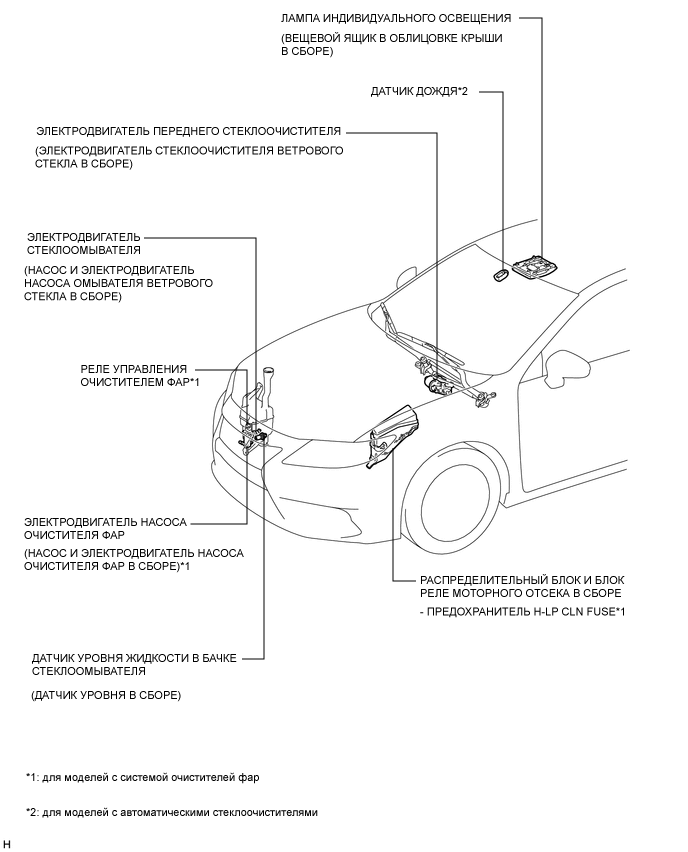 ЛАМПА ИНДИВИДУАЛЬНОГО ОСВЕЩЕНИЯ

(ВЕЩЕВОЙ ЯЩИК В ОБЛИЦОВКЕ КРЫШИ В СБОРЕ)

ДАТЧИК ДОЖДЯ*2

ЭЛЕКТРОДВИГАТЕЛЬ ПЕРЕДНЕГО СТЕКЛООЧИСТИТЕЛЯ

(ЭЛЕКТРОДВИГАТЕЛЬ СТЕКЛООЧИСТИТЕЛЯ ВЕТРОВОГО СТЕКЛА В СБОРЕ)

ЭЛЕКТРОДВИГАТЕЛЬ СТЕКЛООМЫВАТЕЛЯ

(НАСОС И ЭЛЕКТРОДВИГАТЕЛЬ НАСОСА ОМЫВАТЕЛЯ ВЕТРОВОГО СТЕКЛА В СБОРЕ)

РЕЛЕ УПРАВЛЕНИЯ ОЧИСТИТЕЛЕМ ФАР*1

ЭЛЕКТРОДВИГАТЕЛЬ НАСОСА ОЧИСТИТЕЛЯ ФАР

(НАСОС И ЭЛЕКТРОДВИГАТЕЛЬ НАСОСА ОЧИСТИТЕЛЯ ФАР В СБОРЕ)*1

РАСПРЕДЕЛИТЕЛЬНЫЙ БЛОК И БЛОК РЕЛЕ МОТОРНОГО ОТСЕКА В СБОРЕ

- ПРЕДОХРАНИТЕЛЬ H-LP CLN FUSE*1

ДАТЧИК УРОВНЯ ЖИДКОСТИ В БАЧКЕ СТЕКЛООМЫВАТЕЛЯ

(ДАТЧИК УРОВНЯ В СБОРЕ)

*1: для моделей с системой очистителей фар

*2: для моделей с автоматическими стеклоочистителями

H