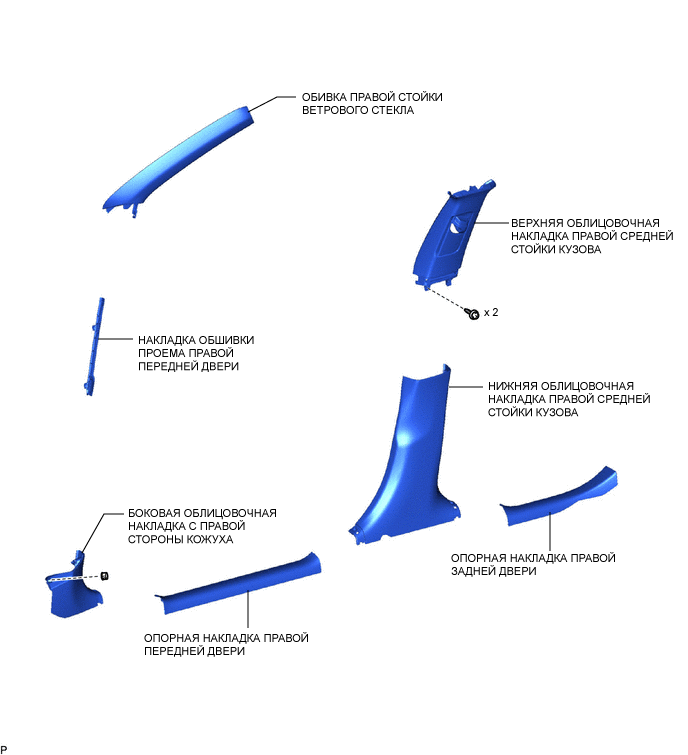 ОБИВКА ПРАВОЙ СТОЙКИ ВЕТРОВОГО СТЕКЛА

ВЕРХНЯЯ ОБЛИЦОВОЧНАЯ НАКЛАДКА ПРАВОЙ СРЕДНЕЙ СТОЙКИ КУЗОВА

x 2

НАКЛАДКА ОБШИВКИ ПРОЕМА ПРАВОЙ ПЕРЕДНЕЙ ДВЕРИ

НИЖНЯЯ ОБЛИЦОВОЧНАЯ НАКЛАДКА ПРАВОЙ СРЕДНЕЙ СТОЙКИ КУЗОВА

БОКОВАЯ ОБЛИЦОВОЧНАЯ НАКЛАДКА С ПРАВОЙ СТОРОНЫ КОЖУХА

ОПОРНАЯ НАКЛАДКА ПРАВОЙ ЗАДНЕЙ ДВЕРИ

ОПОРНАЯ НАКЛАДКА ПРАВОЙ ПЕРЕДНЕЙ ДВЕРИ

P