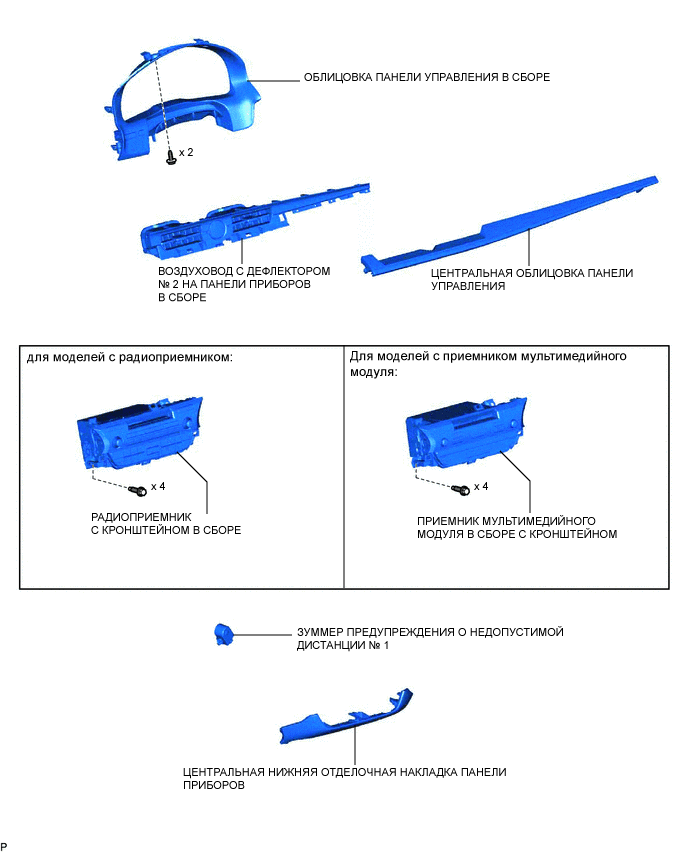 ОБЛИЦОВКА ПАНЕЛИ УПРАВЛЕНИЯ В СБОРЕ

x 2

ВОЗДУХОВОД С ДЕФЛЕКТОРОМ № 2 НА ПАНЕЛИ ПРИБОРОВ В СБОРЕ

ЦЕНТРАЛЬНАЯ ОБЛИЦОВКА ПАНЕЛИ УПРАВЛЕНИЯ

для моделей с радиоприемником:

x 4

РАДИОПРИЕМНИК С КРОНШТЕЙНОМ В СБОРЕ

Для моделей с приемником мультимедийного модуля:

x 4

ПРИЕМНИК МУЛЬТИМЕДИЙНОГО МОДУЛЯ В СБОРЕ С КРОНШТЕЙНОМ

ЗУММЕР ПРЕДУПРЕЖДЕНИЯ О НЕДОПУСТИМОЙ ДИСТАНЦИИ № 1

ЦЕНТРАЛЬНАЯ НИЖНЯЯ ОТДЕЛОЧНАЯ НАКЛАДКА ПАНЕЛИ ПРИБОРОВ

P