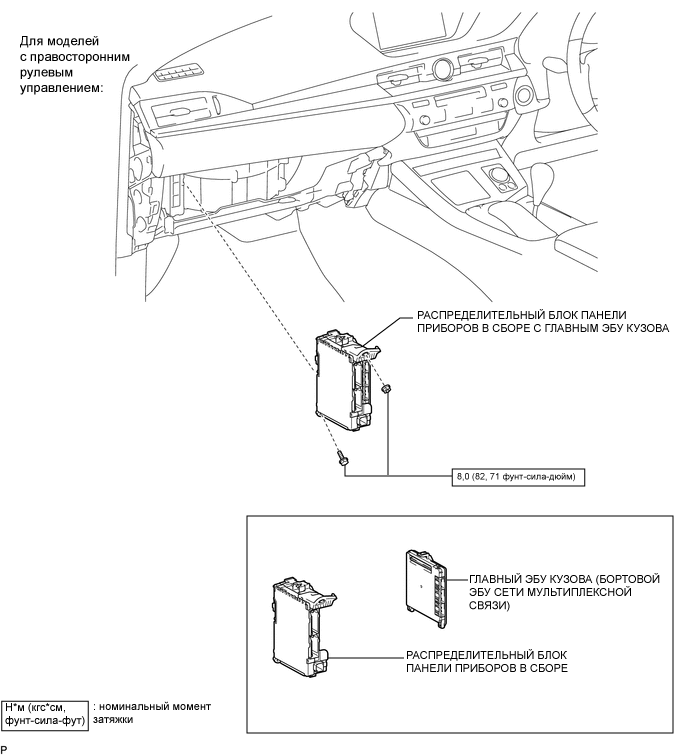 Для моделей с правосторонним рулевым управлением:

РАСПРЕДЕЛИТЕЛЬНЫЙ БЛОК ПАНЕЛИ ПРИБОРОВ В СБОРЕ С ГЛАВНЫМ ЭБУ КУЗОВА

8,0 (82, 71 фунт-сила-дюйм)

ГЛАВНЫЙ ЭБУ КУЗОВА (БОРТОВОЙ ЭБУ СЕТИ МУЛЬТИПЛЕКСНОЙ СВЯЗИ)

РАСПРЕДЕЛИТЕЛЬНЫЙ БЛОК ПАНЕЛИ ПРИБОРОВ В СБОРЕ

Н*м (кгс*см, фунт-сила-фут) : номинальный момент затяжки

P