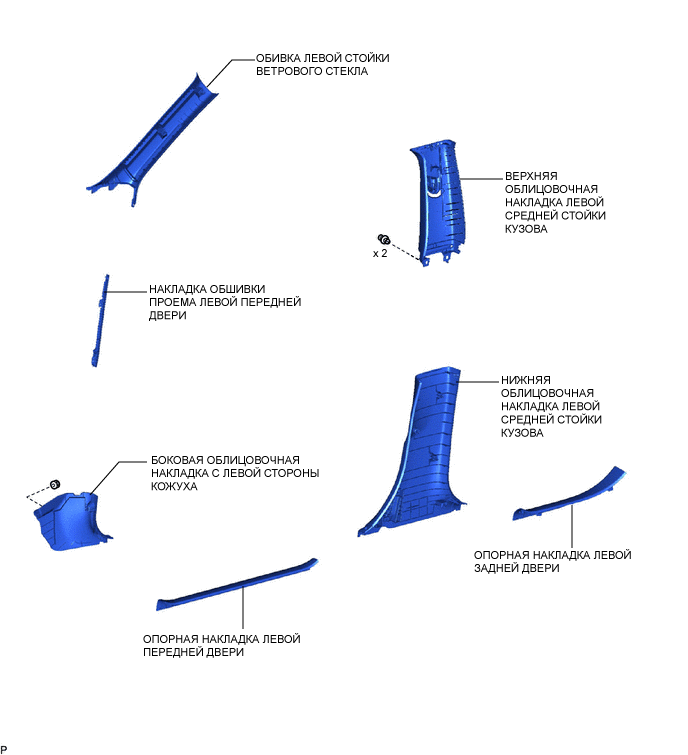 ОБИВКА ЛЕВОЙ СТОЙКИ ВЕТРОВОГО СТЕКЛА

ВЕРХНЯЯ ОБЛИЦОВОЧНАЯ НАКЛАДКА ЛЕВОЙ СРЕДНЕЙ СТОЙКИ КУЗОВА

x 2

НАКЛАДКА ОБШИВКИ ПРОЕМА ЛЕВОЙ ПЕРЕДНЕЙ ДВЕРИ

НИЖНЯЯ ОБЛИЦОВОЧНАЯ НАКЛАДКА ЛЕВОЙ СРЕДНЕЙ СТОЙКИ КУЗОВА

БОКОВАЯ ОБЛИЦОВОЧНАЯ НАКЛАДКА С ЛЕВОЙ СТОРОНЫ КОЖУХА

ОПОРНАЯ НАКЛАДКА ЛЕВОЙ ЗАДНЕЙ ДВЕРИ

ОПОРНАЯ НАКЛАДКА ЛЕВОЙ ПЕРЕДНЕЙ ДВЕРИ

P