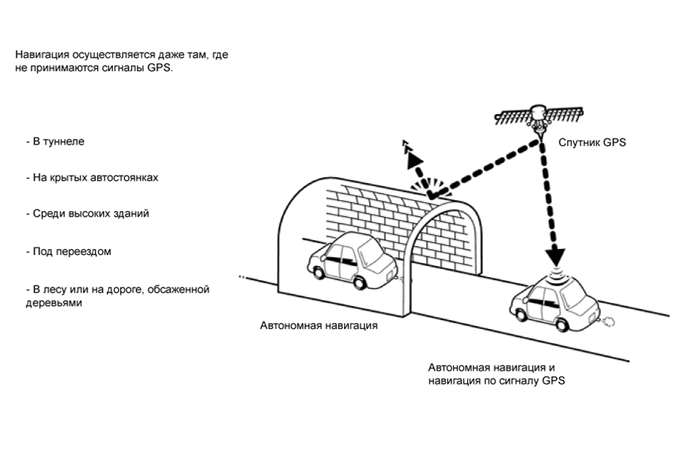 Навигация осуществляется даже там, где не принимаются сигналы GPS.

- В туннеле

- На крытых автостоянках

- Среди высоких зданий

- Под переездом

- В лесу или на дороге, обсаженной деревьями

Спутник GPS

Автономная навигация

Автономная навигация и навигация по сигналу GPS