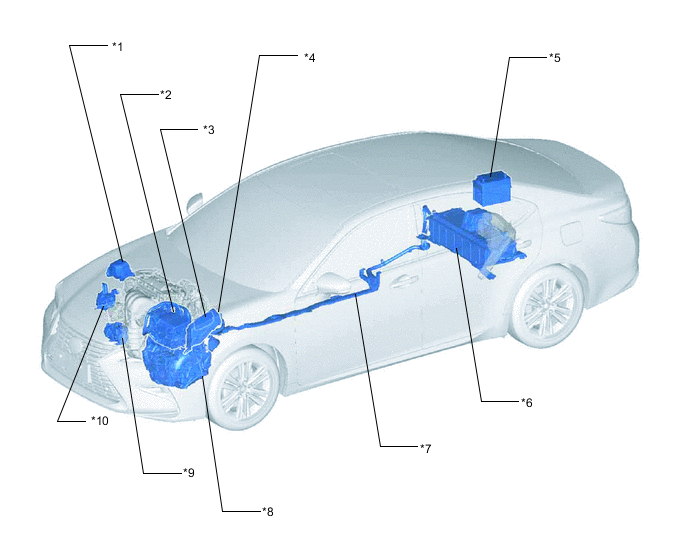 *1
*2
*3
*4
*5
*6
*7
*8
*9
*10