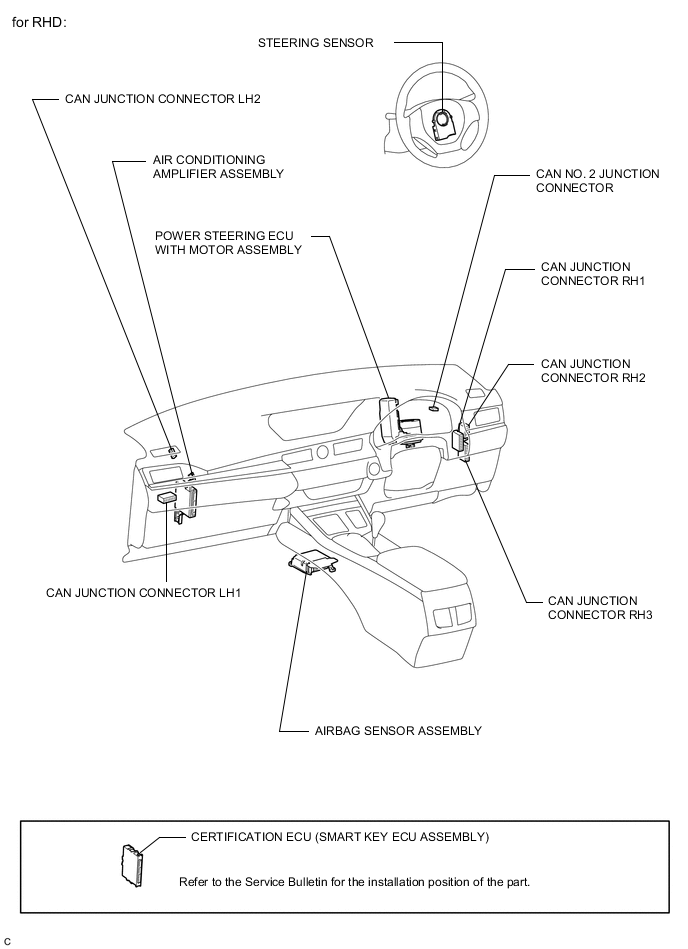 for RHD:

STEERING SENSOR

CAN JUNCTION CONNECTOR LH2

AIR CONDITIONING AMPLIFIER ASSEMBLY

CAN NO. 2 JUNCTION CONNECTOR

POWER STEERING ECU WITH MOTOR ASSEMBLY

CAN JUNCTION CONNECTOR RH1

CAN JUNCTION CONNECTOR RH2

CAN JUNCTION CONNECTOR LH1

CAN JUNCTION CONNECTOR RH3

AIRBAG SENSOR ASSEMBLY

CERTIFICATION ECU (SMART KEY ECU ASSEMBLY)

Refer to the Service Bulletin for the installation position of the part.

C