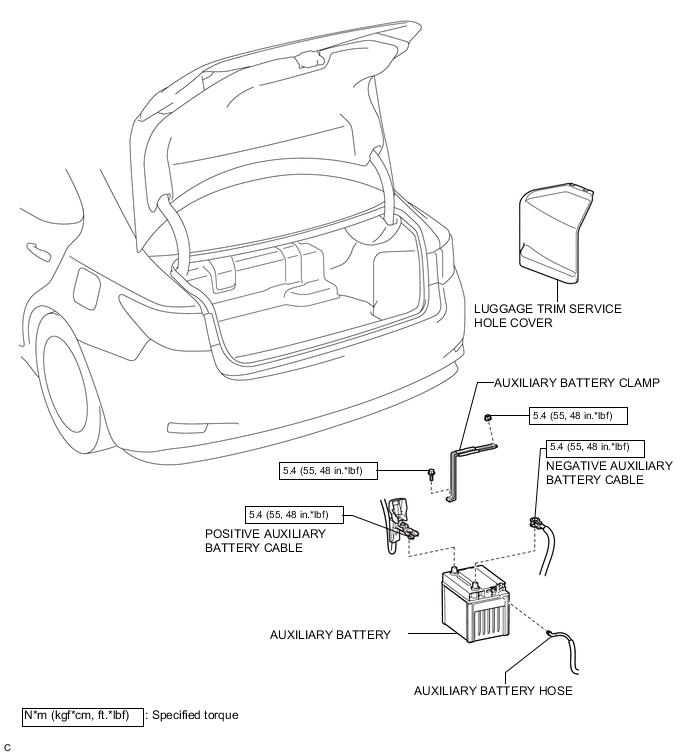 LUGGAGE TRIM SERVICE HOLE COVER

AUXILIARY BATTERY CLAMP

5.4 (55, 48 in.*lbf)

5.4 (55, 48 in.*lbf)

NEGATIVE AUXILIARY BATTERY CABLE

5.4 (55, 48 in.*lbf)

5.4 (55, 48 in.*lbf)

POSITIVE AUXILIARY BATTERY CABLE

AUXILIARY BATTERY

AUXILIARY BATTERY HOSE

N*m (kgf*cm, ft.*lbf) : Specified torque

C