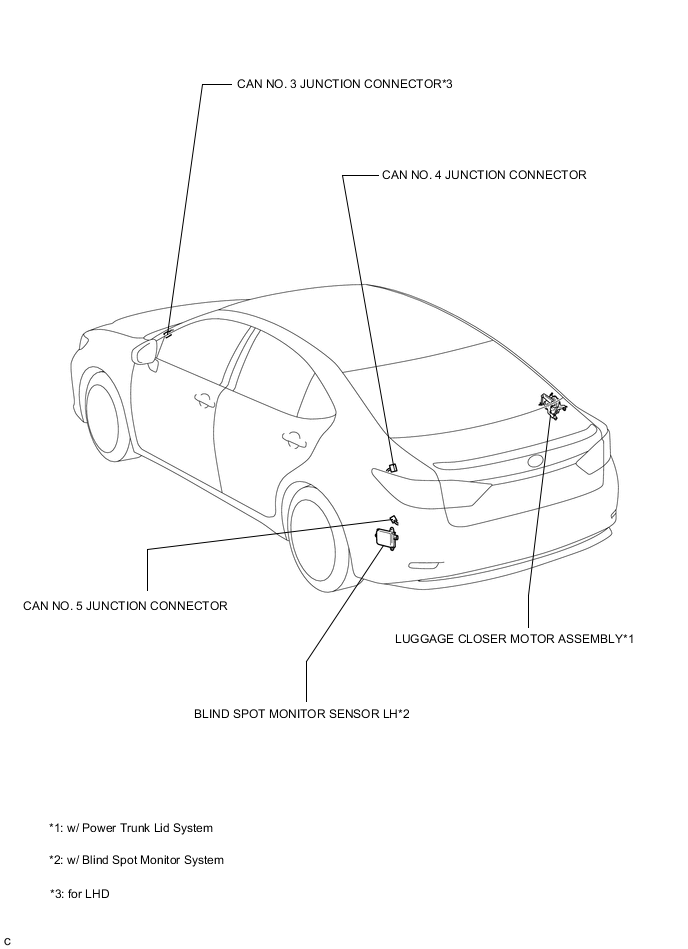 CAN NO. 3 JUNCTION CONNECTOR*3

CAN NO. 4 JUNCTION CONNECTOR

CAN NO. 5 JUNCTION CONNECTOR

LUGGAGE CLOSER MOTOR ASSEMBLY*1

BLIND SPOT MONITOR SENSOR LH*2

*1: w/ Power Trunk Lid System

*2: w/ Blind Spot Monitor System

*3: for LHD

C