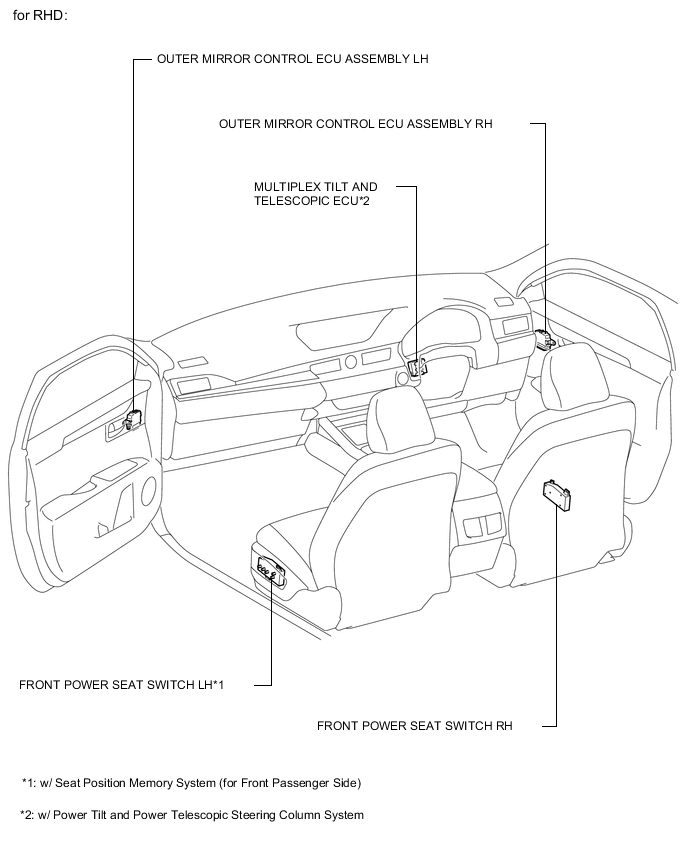 for RHD:

OUTER MIRROR CONTROL ECU ASSEMBLY LH

OUTER MIRROR CONTROL ECU ASSEMBLY RH

MULTIPLEX TILT AND TELESCOPIC ECU*2

FRONT POWER SEAT SWITCH LH*1

FRONT POWER SEAT SWITCH RH

*1: w/ Seat Position Memory System (for Front Passenger Side)

*2: w/ Power Tilt and Power Telescopic Steering Column System