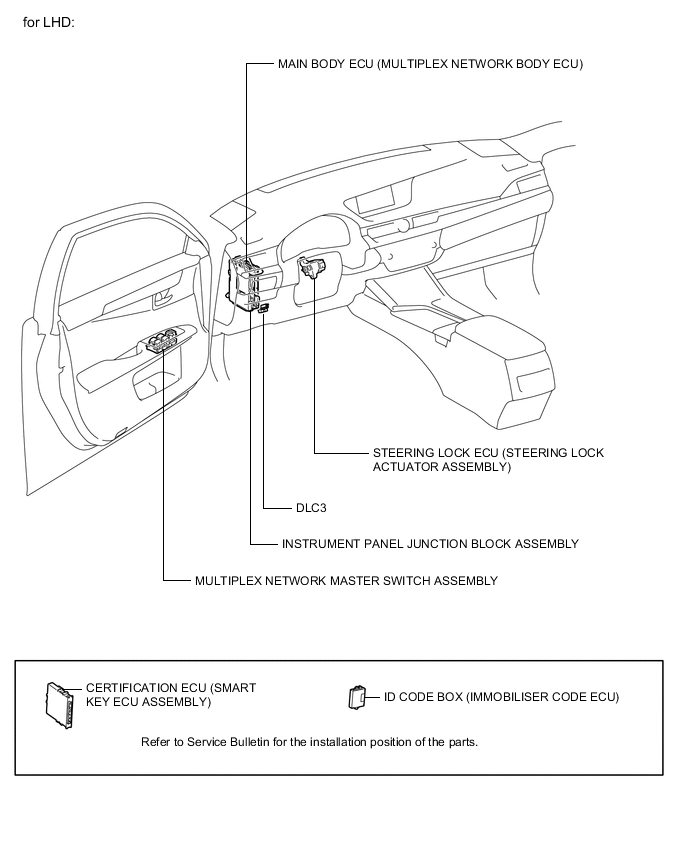 for LHD:

MAIN BODY ECU (MULTIPLEX NETWORK BODY ECU)

STEERING LOCK ECU (STEERING LOCK ACTUATOR ASSEMBLY)

DLC3

INSTRUMENT PANEL JUNCTION BLOCK ASSEMBLY

MULTIPLEX NETWORK MASTER SWITCH ASSEMBLY

CERTIFICATION ECU (SMART KEY ECU ASSEMBLY)

ID CODE BOX (IMMOBILISER CODE ECU)

Refer to Service Bulletin for the installation position of the parts.