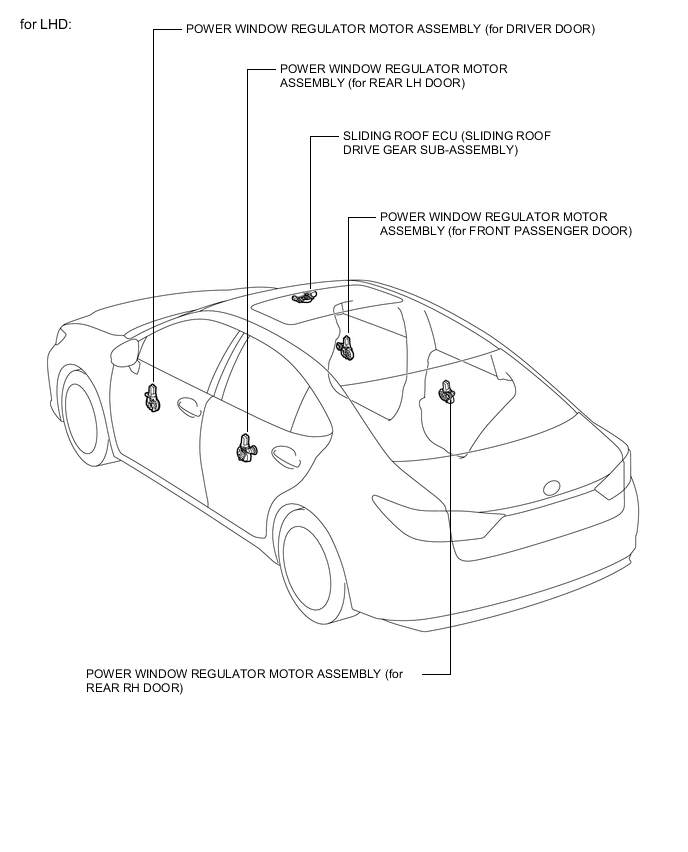 for LHD:

POWER WINDOW REGULATOR MOTOR ASSEMBLY (for DRIVER DOOR)

POWER WINDOW REGULATOR MOTOR ASSEMBLY (for REAR LH DOOR)

SLIDING ROOF ECU (SLIDING ROOF DRIVE GEAR SUB-ASSEMBLY)

POWER WINDOW REGULATOR MOTOR ASSEMBLY (for FRONT PASSENGER DOOR)

POWER WINDOW REGULATOR MOTOR ASSEMBLY (for REAR RH DOOR)