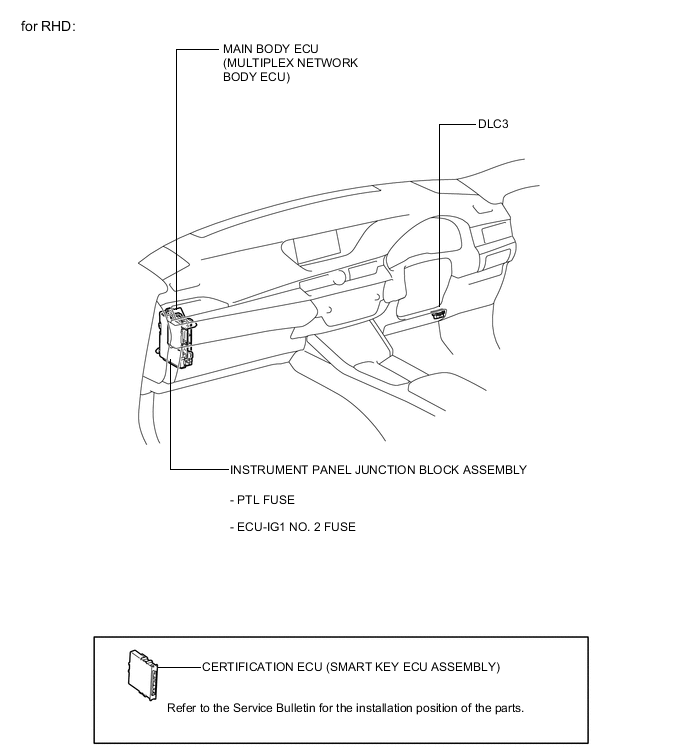 for RHD:

MAIN BODY ECU (MULTIPLEX NETWORK BODY ECU)

DLC3

INSTRUMENT PANEL JUNCTION BLOCK ASSEMBLY

- PTL FUSE

- ECU-IG1 NO. 2 FUSE

CERTIFICATION ECU (SMART KEY ECU ASSEMBLY)

Refer to the Service Bulletin for the installation position of the parts.