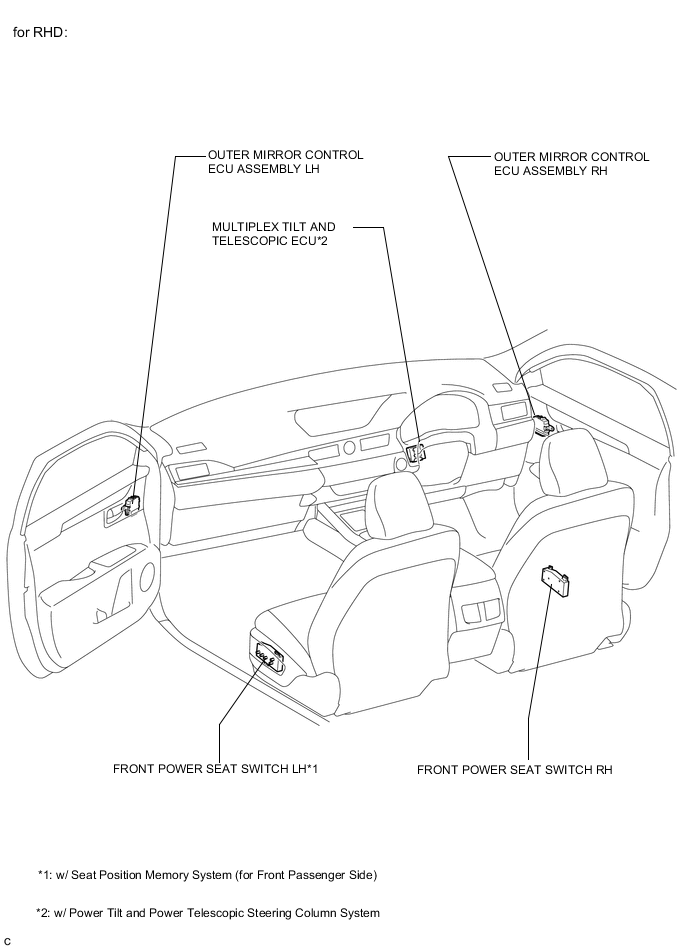 for RHD:

OUTER MIRROR CONTROL ECU ASSEMBLY LH

OUTER MIRROR CONTROL ECU ASSEMBLY RH

MULTIPLEX TILT AND TELESCOPIC ECU*2

FRONT POWER SEAT SWITCH LH*1

FRONT POWER SEAT SWITCH RH

*1: w/ Seat Position Memory System (for Front Passenger Side)

*2: w/ Power Tilt and Power Telescopic Steering Column System

C