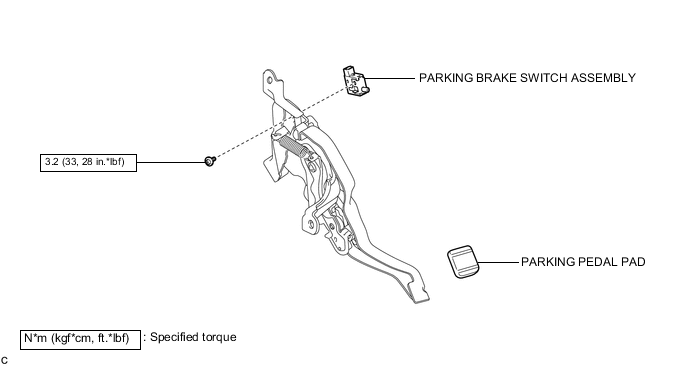 PARKING BRAKE SWITCH ASSEMBLY

3.2 (33, 28 in.*lbf)

PARKING PEDAL PAD

N*m (kgf*cm, ft.*lbf) : Specified torque

C