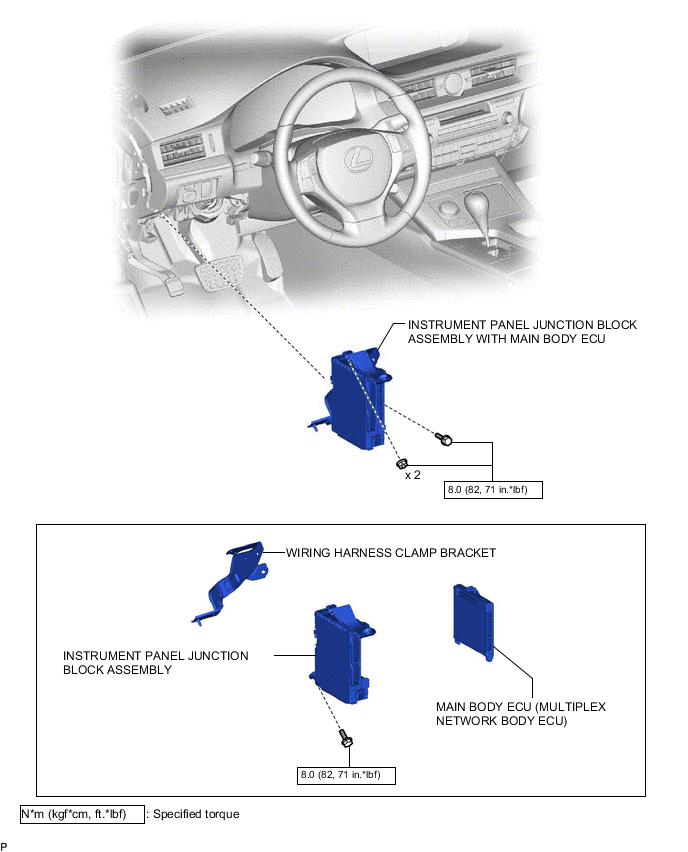 INSTRUMENT PANEL JUNCTION BLOCK ASSEMBLY WITH MAIN BODY ECU

x 2

8.0 (82, 71 in.*lbf)

WIRING HARNESS CLAMP BRACKET

INSTRUMENT PANEL JUNCTION BLOCK ASSEMBLY

MAIN BODY ECU (MULTIPLEX NETWORK BODY ECU)

8.0 (82, 71 in.*lbf)

N*m (kgf*cm, ft.*lbf) : Specified torque

P