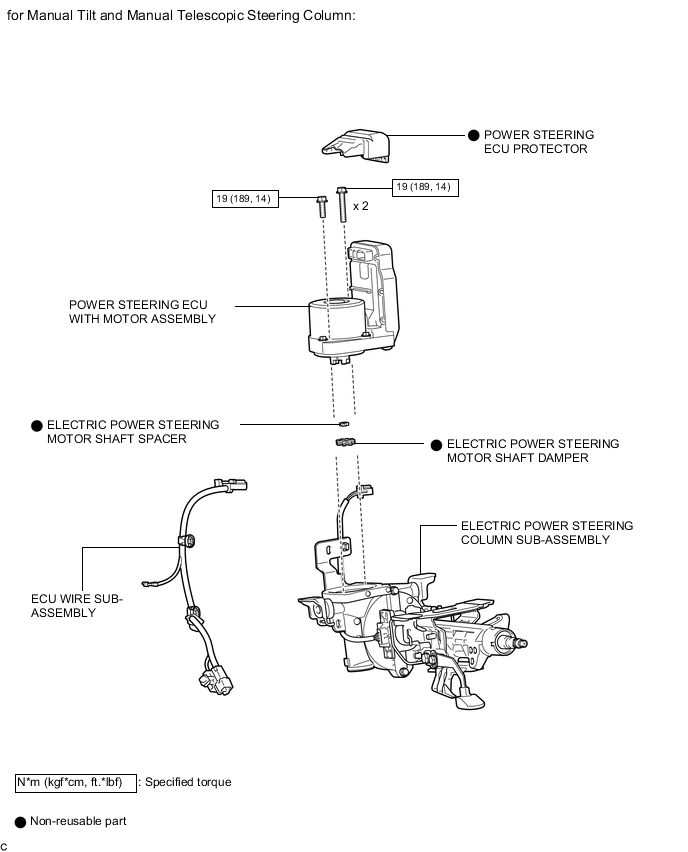 for Manual Tilt and Manual Telescopic Steering Column:

● POWER STEERING ECU PROTECTOR

19 (189, 14)

19 (189, 14)

x 2

POWER STEERING ECU WITH MOTOR ASSEMBLY

● ELECTRIC POWER STEERING MOTOR SHAFT SPACER

● ELECTRIC POWER STEERING MOTOR SHAFT DAMPER

ELECTRIC POWER STEERING COLUMN SUB-ASSEMBLY

ECU WIRE SUB-ASSEMBLY

N*m (kgf*cm, ft.*lbf) : Specified torque

● Non-reusable part

C