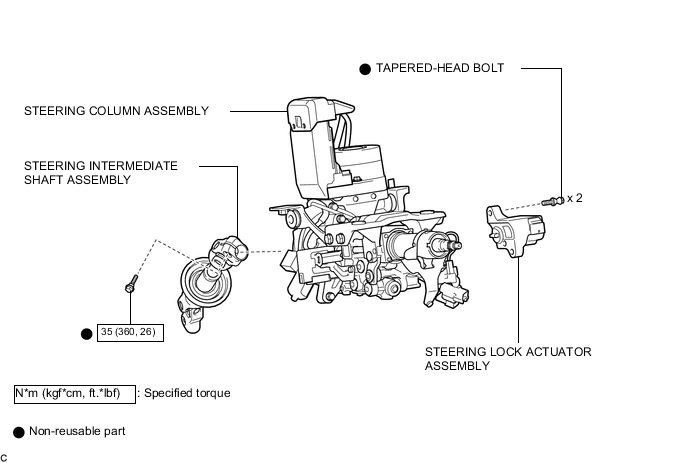 ● TAPERED-HEAD BOLT

STEERING COLUMN ASSEMBLY

STEERING INTERMEDIATE SHAFT ASSEMBLY

x 2

● 35 (360, 26)

STEERING LOCK ACTUATOR ASSEMBLY

N*m (kgf*cm, ft.*lbf) : Specified torque

● Non-reusable part

C