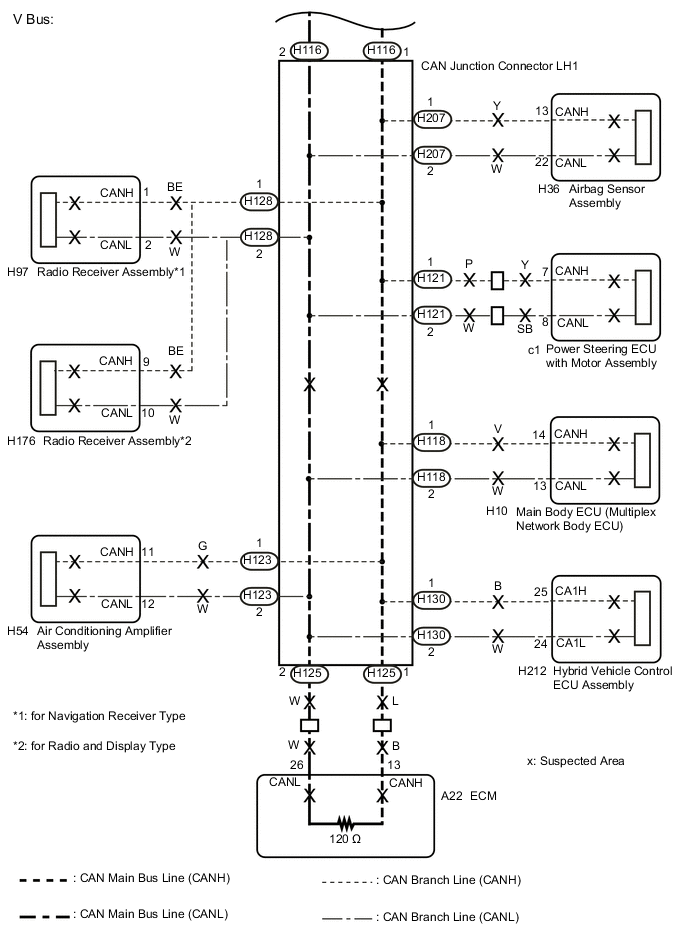 V Bus:

2 H116 H116 1

CAN Junction Connector LH1

1 H207 Y 13 CANH
H207 2 W 22 CANL
H36 Airbag Sensor Assembly

CANH 1 BE 1 H128
CANL 2 W H128 2
H97 Radio Receiver Assembly*1

1 H121 P Y 7 CANH
H121 2 W SB 8 CANL
c1 Power Steering ECU with Motor Assembly

CANH 9 BE
CANL 10 W
H176 Radio Receiver Assembly*2

1 H118 V 14 CANH
H118 2 W 13 CANL
H10 Main Body ECU (Multiplex Network Body ECU)

CANH 11 G 1 H123
CANL 12 W H123 2
H54 Air Conditioning Amplifier Assembly

1 H130 B 25 CA1H
H130 2 W 24 CA1L
H212 Hybrid Vehicle Control ECU Assembly

2 H125 H125 1
W L
W B
26 13
CANL CANH
A22 ECM
120 Ω

*1: for Navigation Receiver Type

*2: for Radio and Display Type

x: Suspected Area

: CAN Main Bus Line (CANH)

: CAN Main Bus Line (CANL)

: CAN Branch Line (CANH)

: CAN Branch Line (CANL)