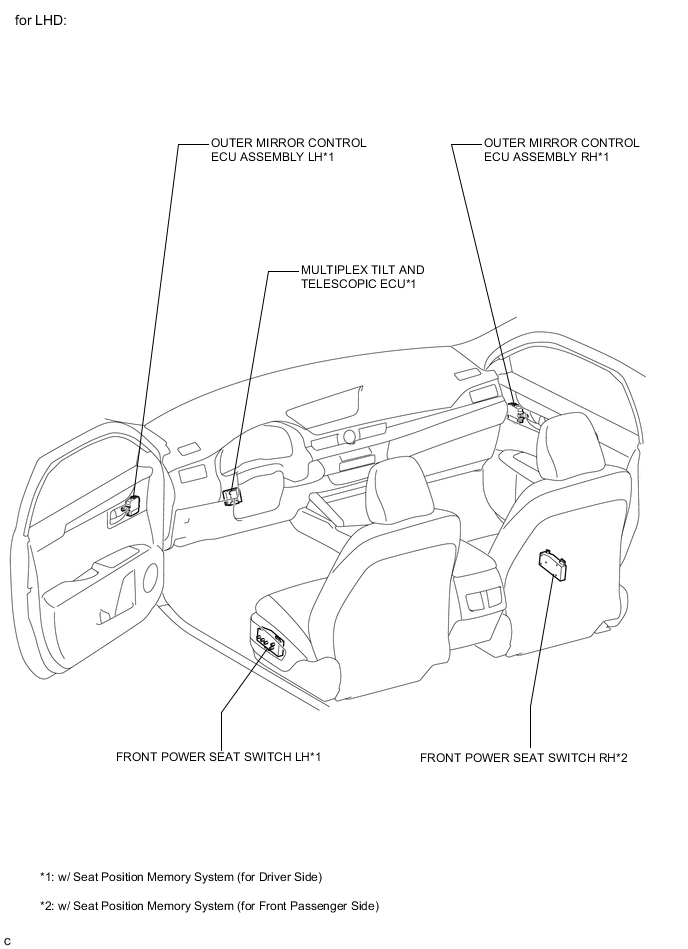 for LHD:

OUTER MIRROR CONTROL ECU ASSEMBLY LH*1

OUTER MIRROR CONTROL ECU ASSEMBLY RH*1

MULTIPLEX TILT AND TELESCOPIC ECU*1

FRONT POWER SEAT SWITCH LH*1

FRONT POWER SEAT SWITCH RH*2

*1: w/ Seat Position Memory System (for Driver Side)

*2: w/ Seat Position Memory System (for Front Passenger Side)

C