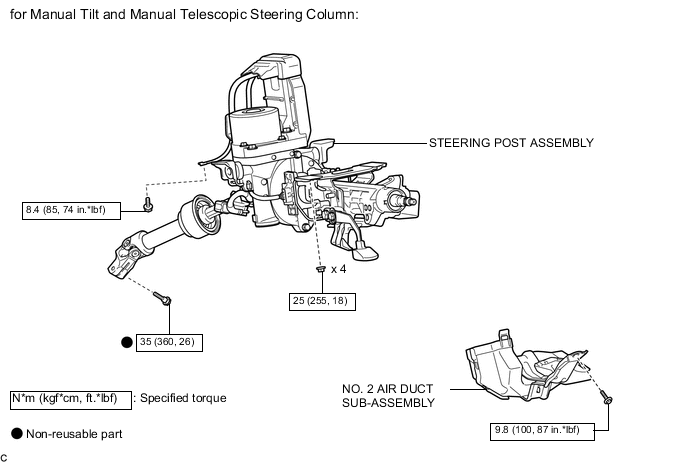 for Manual Tilt and Manual Telescopic Steering Column:

STEERING POST ASSEMBLY

8.4 (85, 74 in.*lbf)

x 4

25 (255, 18)

● 35 (360, 26)

N*m (kgf*cm, ft.*lbf) : Specified torque

● Non-reusable part

NO. 2 AIR DUCT SUB-ASSEMBLY

9.8 (100, 87 in.*lbf)

C