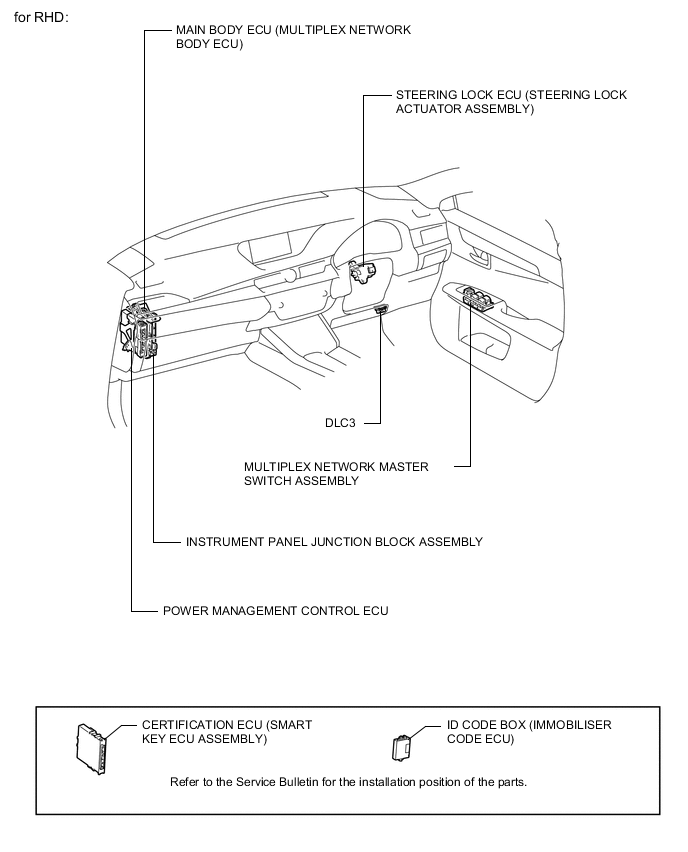 for RHD:

MAIN BODY ECU (MULTIPLEX NETWORK BODY ECU)

STEERING LOCK ECU (STEERING LOCK ACTUATOR ASSEMBLY)

DLC3

MULTIPLEX NETWORK MASTER SWITCH ASSEMBLY

INSTRUMENT PANEL JUNCTION BLOCK ASSEMBLY

POWER MANAGEMENT CONTROL ECU

CERTIFICATION ECU (SMART KEY ECU ASSEMBLY)

ID CODE BOX (IMMOBILISER CODE ECU)

Refer to the Service Bulletin for the installation position of the parts.