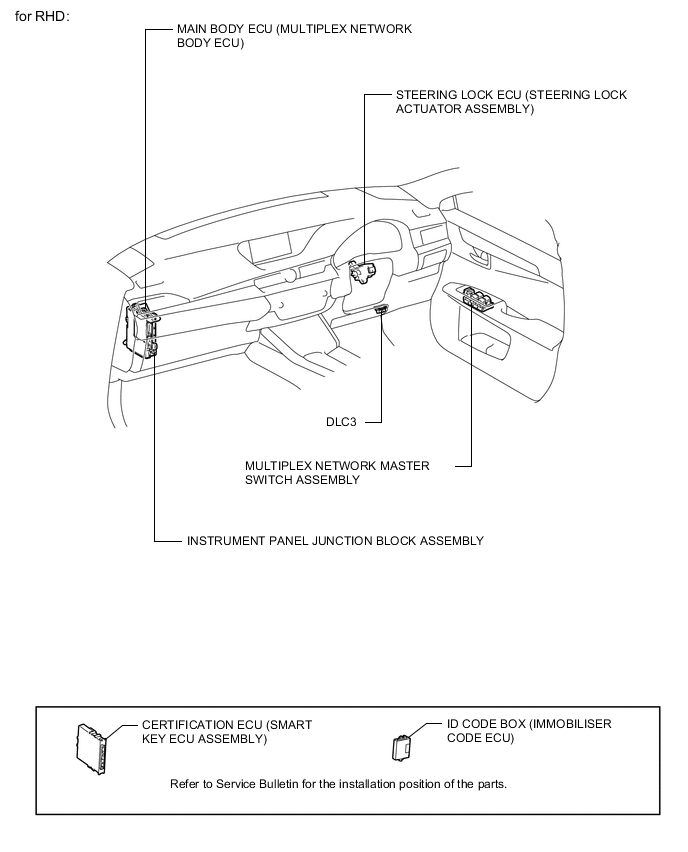 for RHD:

MAIN BODY ECU (MULTIPLEX NETWORK BODY ECU)

STEERING LOCK ECU (STEERING LOCK ACTUATOR ASSEMBLY)

DLC3

MULTIPLEX NETWORK MASTER SWITCH ASSEMBLY

INSTRUMENT PANEL JUNCTION BLOCK ASSEMBLY

CERTIFICATION ECU (SMART KEY ECU ASSEMBLY)

ID CODE BOX (IMMOBILISER CODE ECU)

Refer to Service Bulletin for the installation position of the parts.