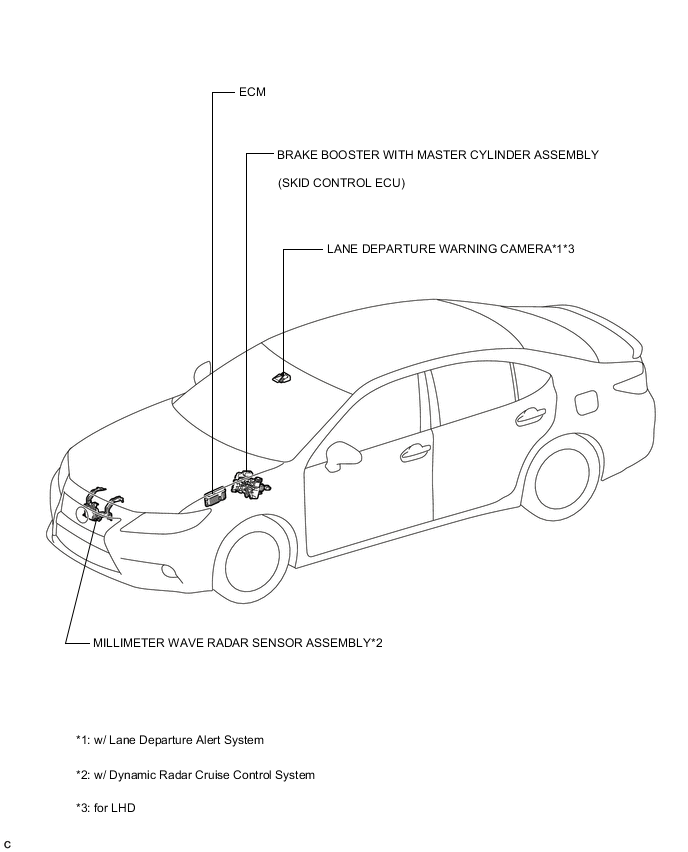 ECM

BRAKE BOOSTER WITH MASTER CYLINDER ASSEMBLY

(SKID CONTROL ECU)

LANE DEPARTURE WARNING CAMERA*1*3

MILLIMETER WAVE RADAR SENSOR ASSEMBLY*2

*1: w/ Lane Departure Alert System

*2: w/ Dynamic Radar Cruise Control System

*3: for LHD

C