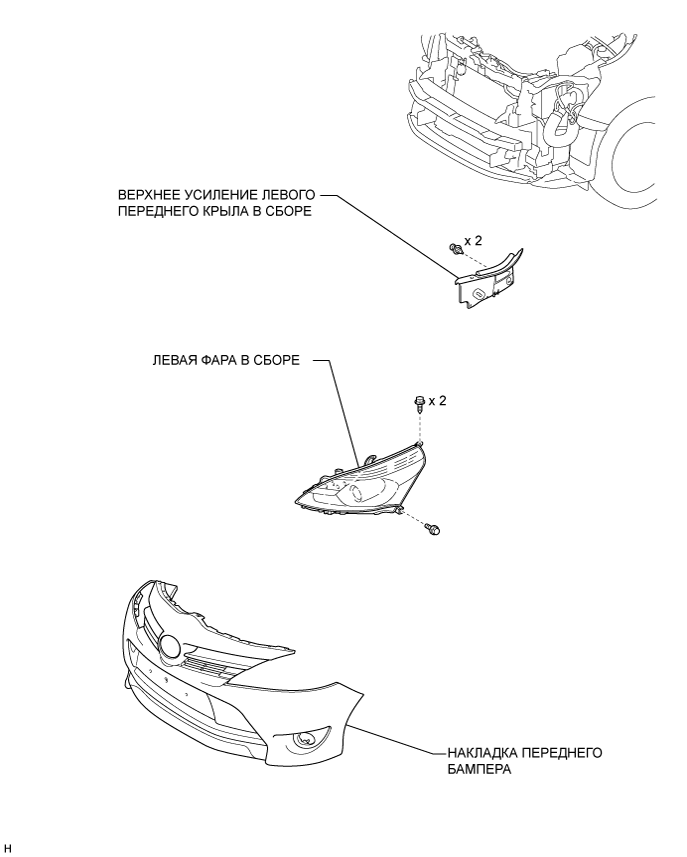 ВЕРХНЕЕ УСИЛЕНИЕ ЛЕВОГО ПЕРЕДНЕГО КРЫЛА В СБОРЕ

x 2

ЛЕВАЯ ФАРА В СБОРЕ

x 2

НАКЛАДКА ПЕРЕДНЕГО БАМПЕРА

H