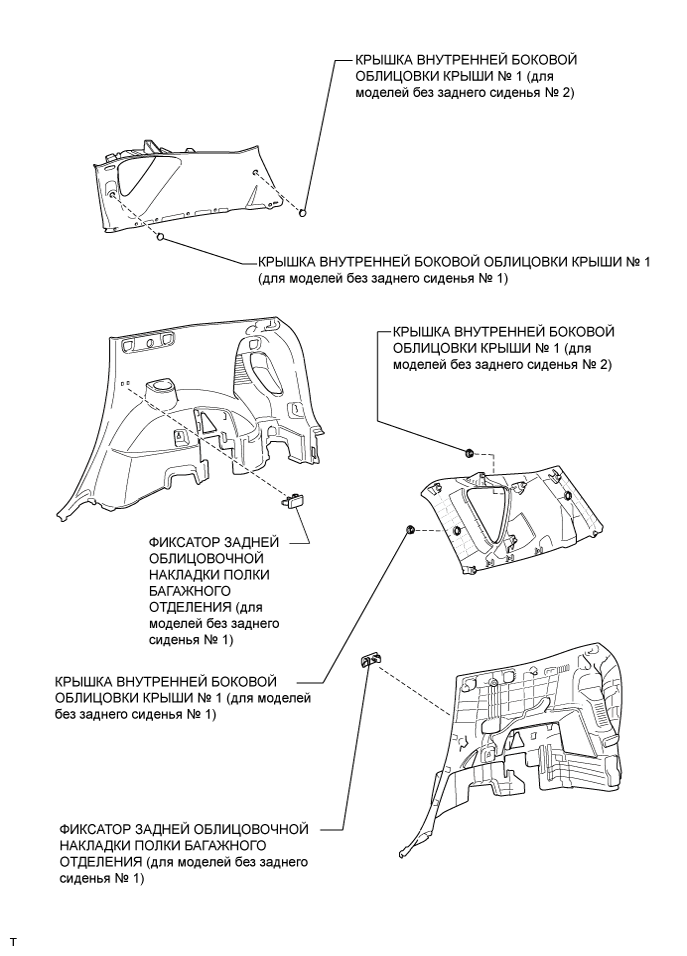 КРЫШКА ВНУТРЕННЕЙ БОКОВОЙ ОБЛИЦОВКИ КРЫШИ № 1 (для моделей без заднего сиденья № 2)

КРЫШКА ВНУТРЕННЕЙ БОКОВОЙ ОБЛИЦОВКИ КРЫШИ № 1 (для моделей без заднего сиденья № 1)

КРЫШКА ВНУТРЕННЕЙ БОКОВОЙ ОБЛИЦОВКИ КРЫШИ № 1 (для моделей без заднего сиденья № 2)

ФИКСАТОР ЗАДНЕЙ ОБЛИЦОВОЧНОЙ НАКЛАДКИ ПОЛКИ БАГАЖНОГО ОТДЕЛЕНИЯ (для моделей без заднего сиденья № 1)

КРЫШКА ВНУТРЕННЕЙ БОКОВОЙ ОБЛИЦОВКИ КРЫШИ № 1 (для моделей без заднего сиденья № 1)

ФИКСАТОР ЗАДНЕЙ ОБЛИЦОВОЧНОЙ НАКЛАДКИ ПОЛКИ БАГАЖНОГО ОТДЕЛЕНИЯ (для моделей без заднего сиденья № 1)

T