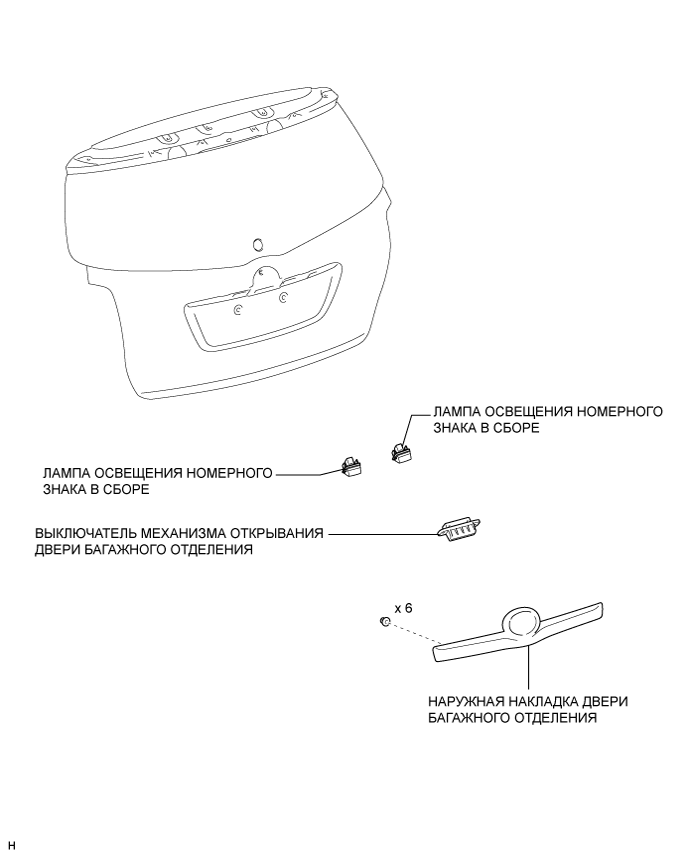 ЛАМПА ОСВЕЩЕНИЯ НОМЕРНОГО ЗНАКА В СБОРЕ

ЛАМПА ОСВЕЩЕНИЯ НОМЕРНОГО ЗНАКА В СБОРЕ

ВЫКЛЮЧАТЕЛЬ МЕХАНИЗМА ОТКРЫВАНИЯ ДВЕРИ БАГАЖНОГО ОТДЕЛЕНИЯ

x 6

НАРУЖНАЯ НАКЛАДКА ДВЕРИ БАГАЖНОГО ОТДЕЛЕНИЯ

H